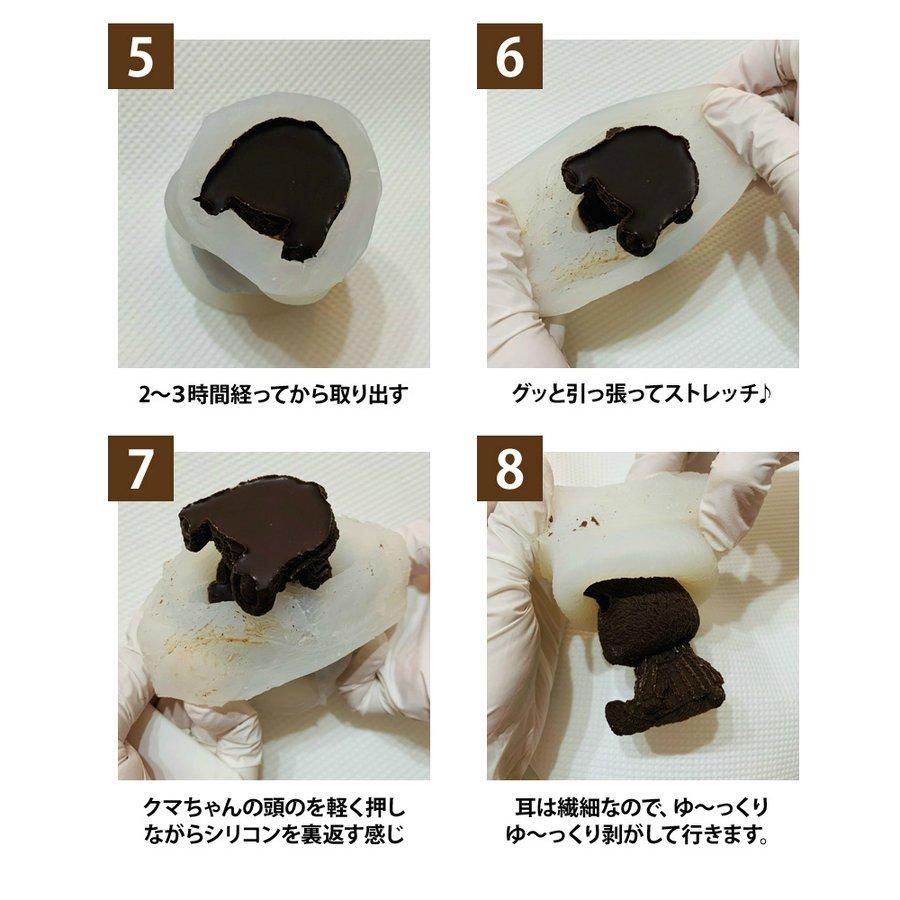 5

2〜3時間経ってから取り出す

6

グッと引っ張ってストレッチ♪

7

クマちゃんの頭のを軽く押しながらシリコンを裏返す感じ

8

耳は繊細なので、ゆ〜っくりゆ〜っくり剥がして行きます。