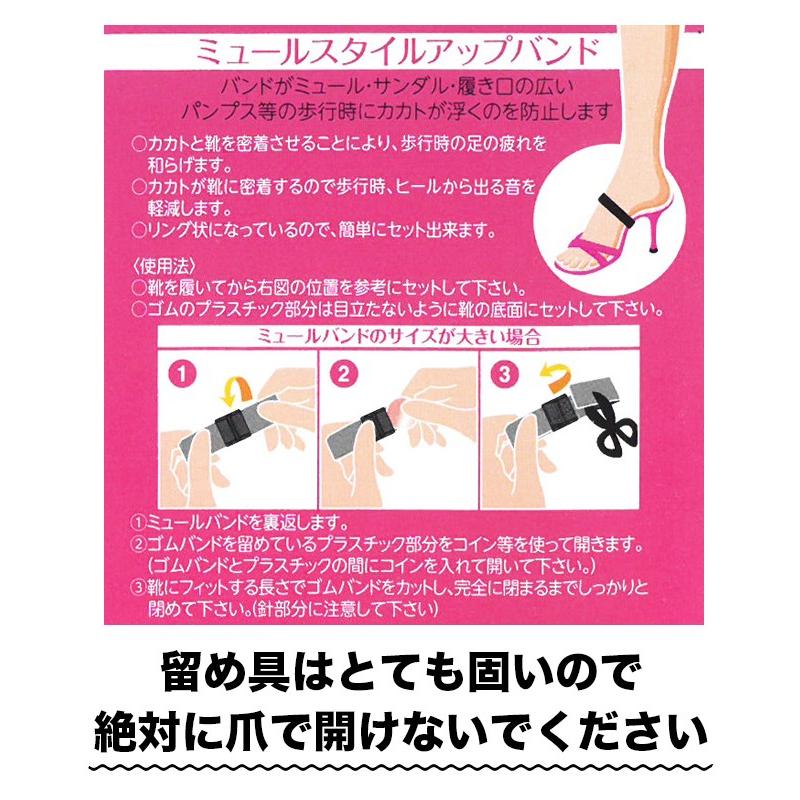 ミュールスタイルアップバンド

バンドがミュール・サンダル・履き口の広いパンプス等の歩行時にカカトが浮くのを防止します

○カカトと靴を密着させることにより、歩行時の足の疲れを和らげます。
○カカトが靴に密着するので歩行時、ヒールから出る音を軽減します。
○リング状になっているので、簡単にセット出来ます。

〈使用法〉
○靴を履いてから右図の位置を参考にセットして下さい。
○ゴムのプラスチック部分は目立たないように靴の底面にセットして下さい。

ミュールバンドのサイズが大きい場合

1

2

3

①ミュールバンドを裏返します。
②ゴムバンドを留めているプラスチック部分をコイン等を使って開きます。(ゴムバンドとプラスチックの間にコインを入れて開いて下さい。)
③靴にフィットする長さでゴムバンドをカットし、完全に閉まるまでしっかりと閉めて下さい。(針部分に注意して下さい)

留め具はとても固いので
絶対に爪で開けないでください