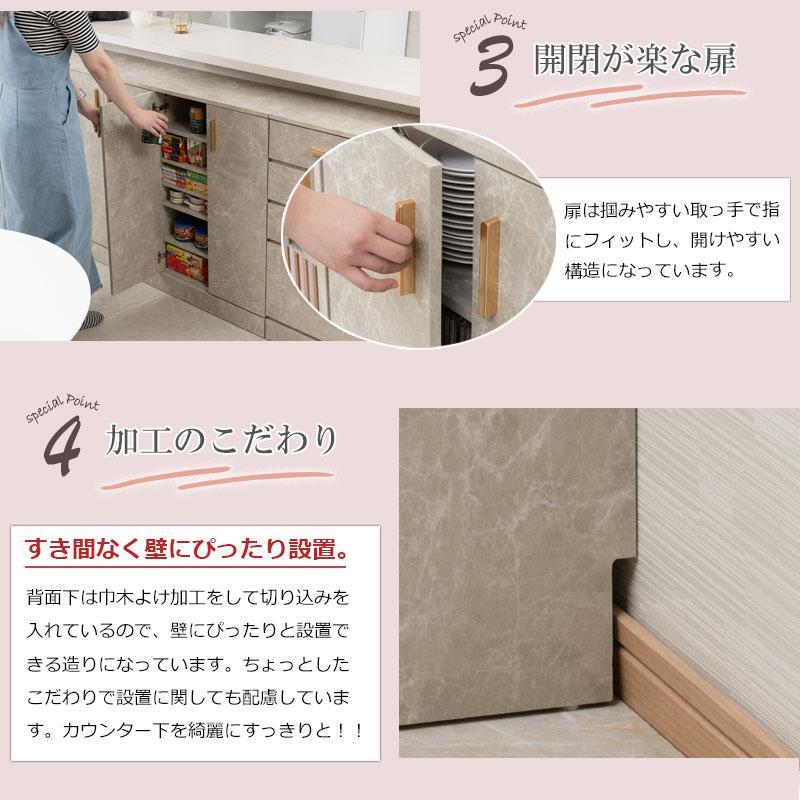 Special Point
3 開閉が楽な扉

扉は掴みやすい取っ手で指にフィットし、開けやすい構造になっています。

Special Point
4 加工のこだわり

すき間なく壁にぴったり設置。

背面下は巾木よけ加工をして切り込みを入れているので、壁にぴったりと設置できる造りになっています。ちょっとしたこだわりで設置に関しても配慮しています。カウンター下を綺麗にすっきりと！！