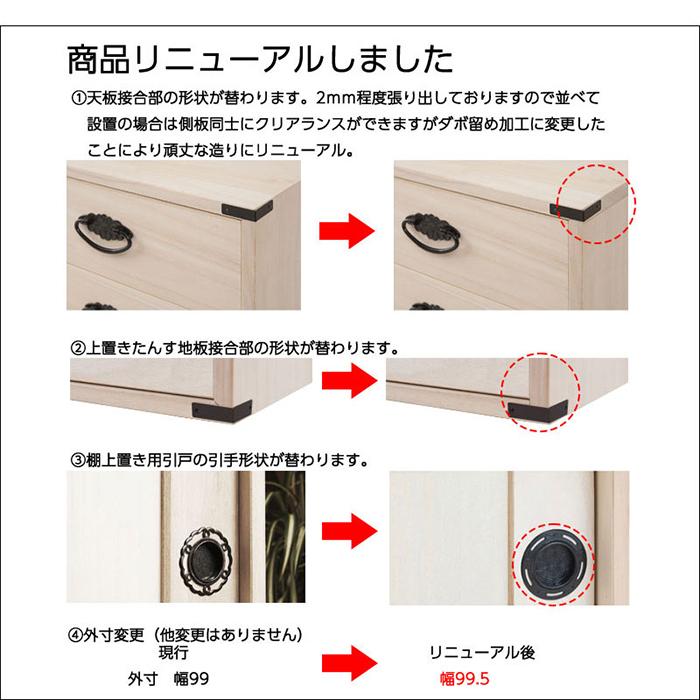 商品リニューアルしました

①天板接合部の形状が替わります。2mm程度張り出しておりますので並べて設置の場合は側板同士にクリアランスができますがダボ留め加工に変更したことにより頑丈な造りにリニューアル。

②上置きたんす地板接合部の形状が替わります。

③棚上置き用引戸の引手形状が替わります。

④外寸変更（他変更はありません）

現行

外寸　幅99

リニューアル後

幅99.5