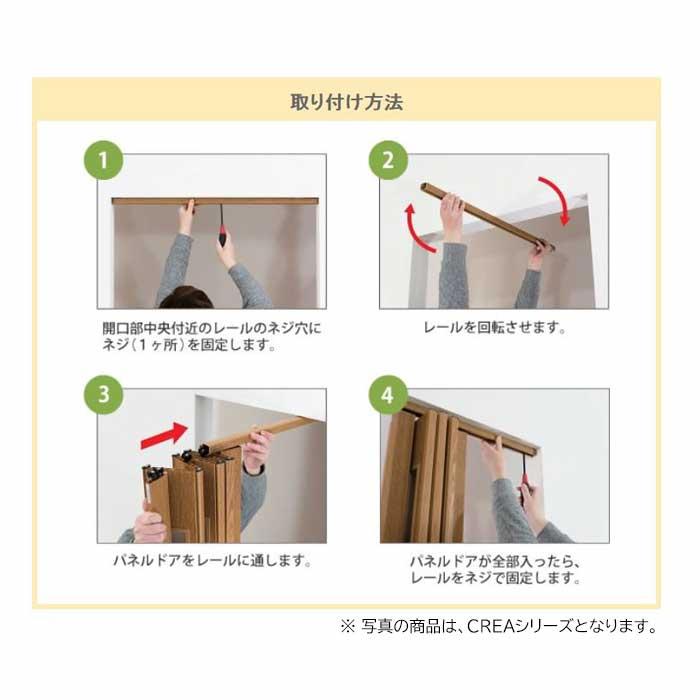 取り付け方法

1

開口部中央付近のレールのネジ穴にネジ（1ヶ所）を固定します。

2

レールを回転させます。

3

パネルドアをレールに通します。

4

パネルドアが全部入ったら、レールをネジで固定します。

※ 写真の商品は、CREAシリーズとなります。