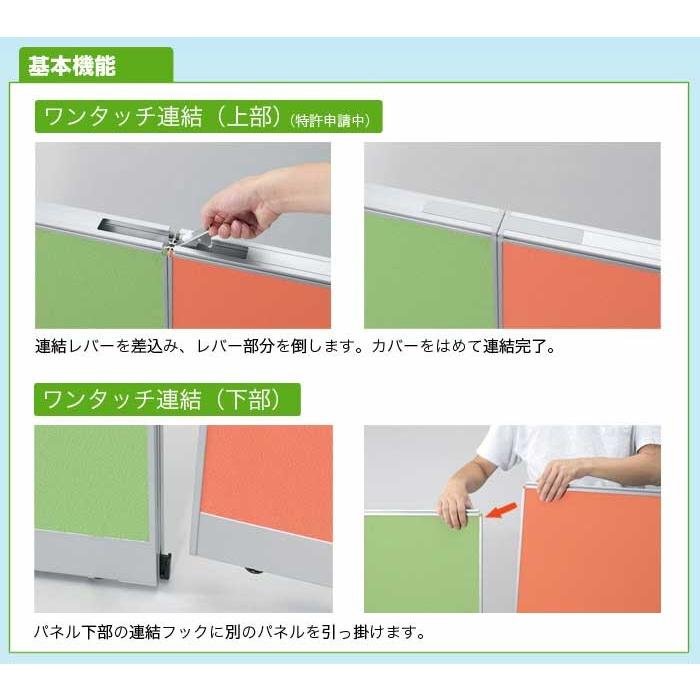 基本機能

ワンタッチ連結（上部）（特許申請中）

連結レバーを差込み、レバー部分を倒します。カバーをはめて連結完了。

ワンタッチ連結（下部）

パネル下部の連結フックに別のパネルを引っ掛けます。