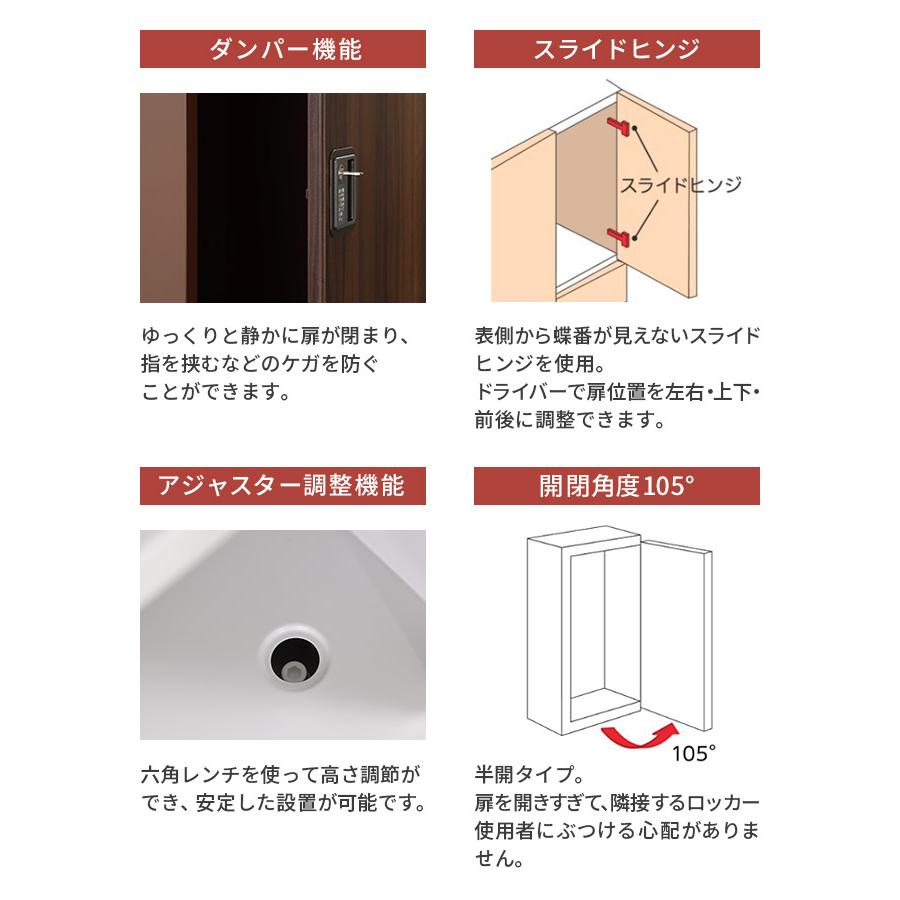 ダンパー機能

ゆっくりと静かに扉が閉まり、指を挟むなどのケガを防ぐことができます。

スライドヒンジ

スライドヒンジ

表側から蝶番が見えないスライドヒンジを使用。
ドライバーで扉位置を左右・上下・前後に調整できます。

アジャスター調整機能

六角レンチを使って高さ調節ができ、安定した設置が可能です。

開閉角度105°

105°

半開タイプ。
扉を開きすぎて、隣接するロッカー使用者にぶつける心配がありません。