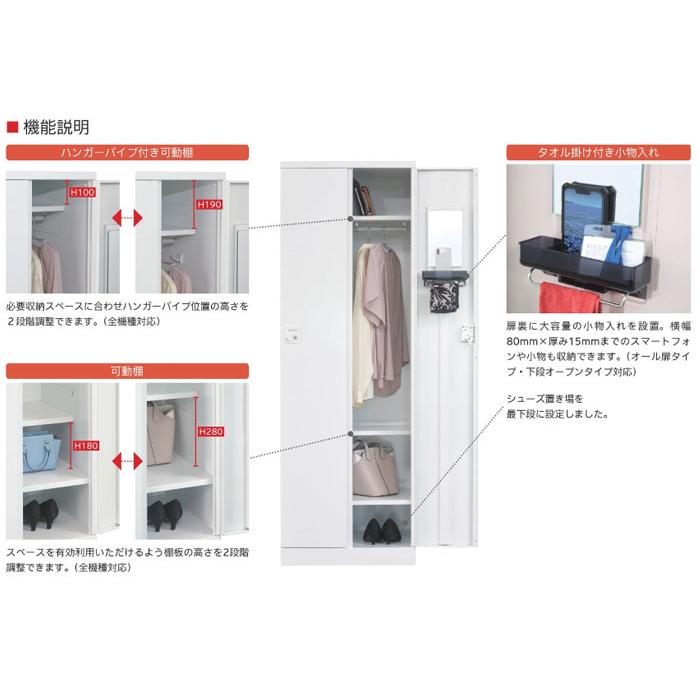 ■ 機能説明

ハンガーパイプ付き可動棚

H100

H190

必要収納スペースに合わせハンガーパイプ位置の高さを２段階調整できます。（全機種対応）

可動棚

H180

H280

スペースを有効利用いただけるよう棚板の高さを2段階調整できます。（全機種対応）

タオル掛け付き小物入れ

扉裏に大容量の小物入れを設置。横幅80mm×厚み15mmまでのスマートフォンや小物も収納できます。（オール扉タイプ・下段オープンタイプ対応）

シューズ置き場を最下段に設定しました。