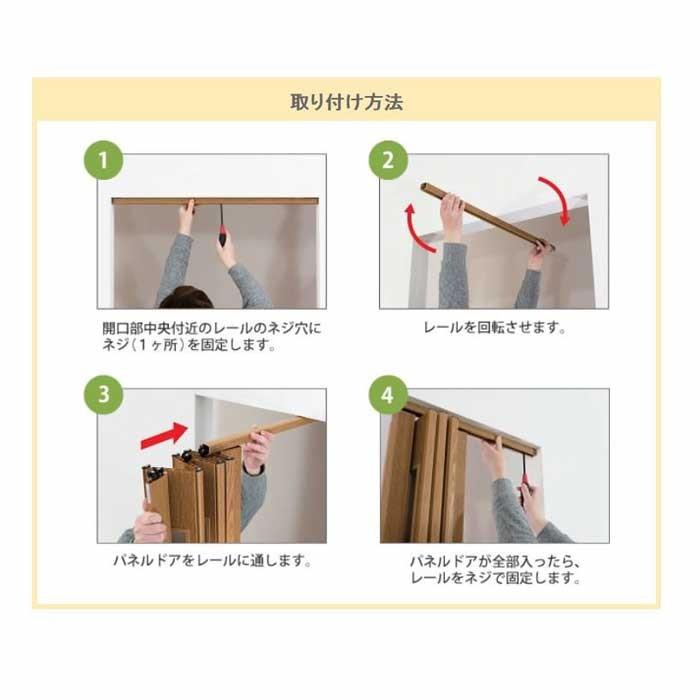 取り付け方法

1

開口部中央付近のレールのネジ穴にネジ（1ヶ所）を固定します。

2

レールを回転させます。

3

パネルドアをレールに通します。

4

パネルドアが全部入ったら、レールをネジで固定します。