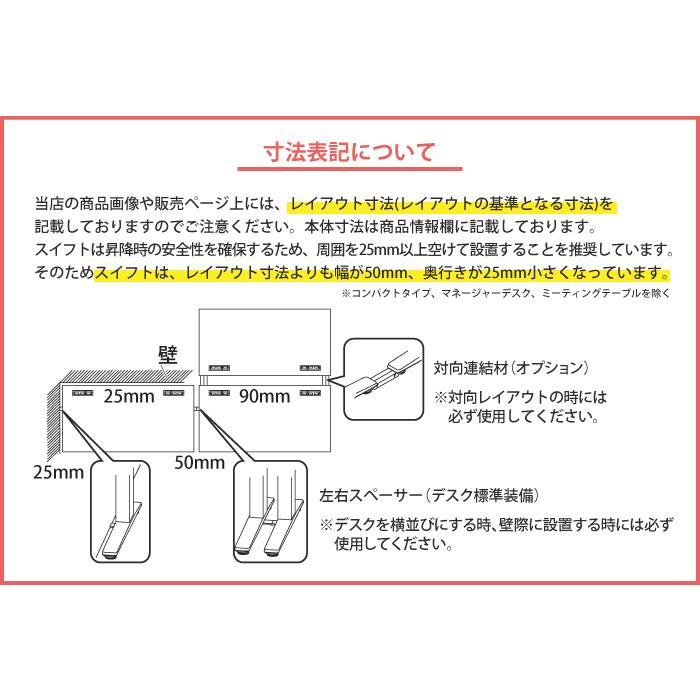 寸法表記について

当店の商品画像や販売ページ上には、レイアウト寸法(レイアウトの基準となる寸法)を記載しておりますのでご注意ください。本体寸法は商品情報欄に記載しております。
スイフトは昇降時の安全性を確保するため、周囲を25mm以上空けて設置することを推奨しています。
そのためスイフトは、レイアウト寸法よりも幅が50mm、奥行きが25mm小さくなっています。
※コンパクトタイプ、マネージャーデスク、ミーティングテーブルを除く

壁
25mm
90mm
25mm
50mm

対向連結材（オプション）
※対向レイアウトの時には必ず使用してください。

左右スペーサー（デスク標準装備）
※デスクを横並びにする時、壁際に設置する時には必ず使用してください。