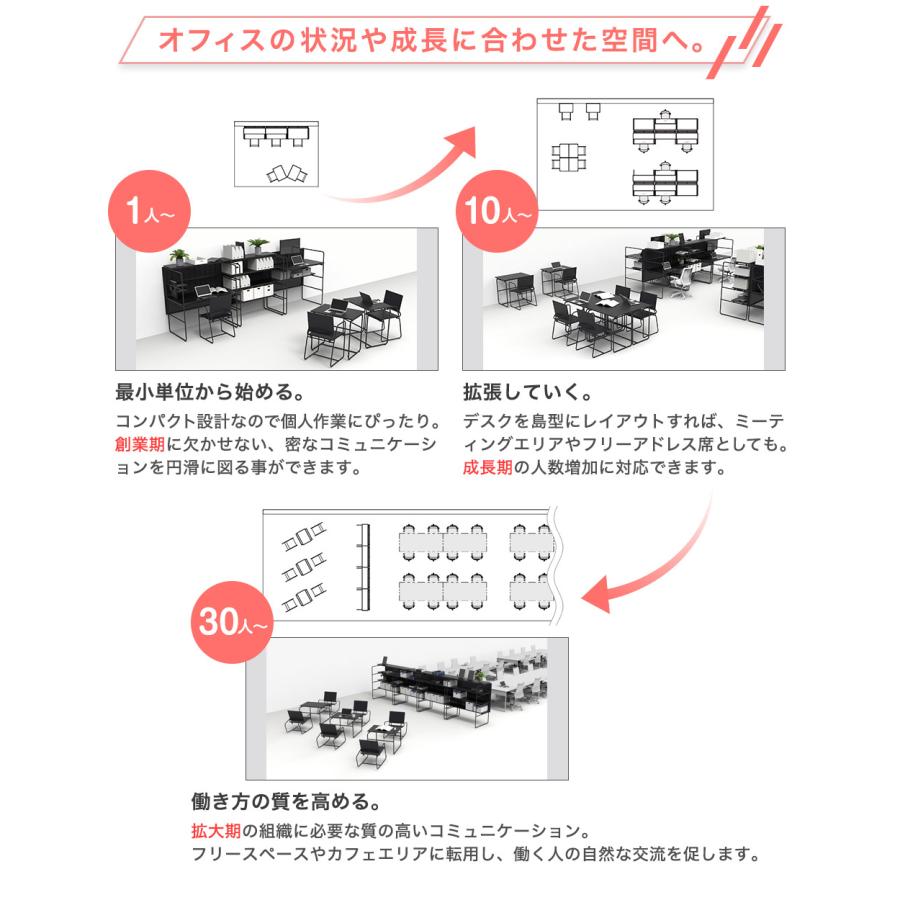 オフィスの状況や成長に合わせた空間へ。

1人~

最小単位から始める。

コンパクト設計なので個人作業にぴったり。創業期に欠かせない、密なコミュニケーションを円滑に図る事ができます。

10人~

拡張していく。

デスクを島型にレイアウトすれば、ミーティングエリアやフリーアドレス席としても。成長期の人数増加に対応できます。

30人~

働き方の質を高める。

拡大期の組織に必要な質の高いコミュニケーション。
フリースペースやカフェエリアに転用し、働く人の自然な交流を促します。