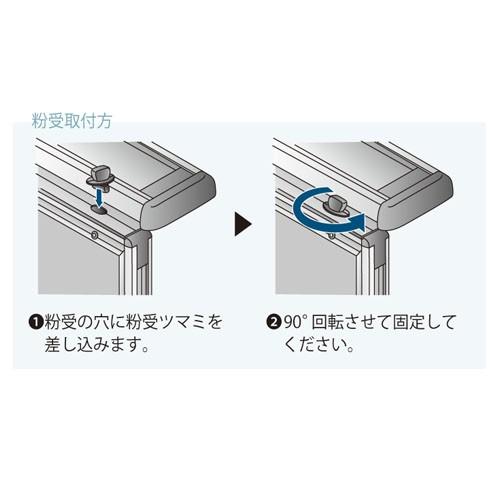 粉受取付方

❶粉受の穴に粉受ツマミを差し込みます。

❷90° 回転させて固定してください。