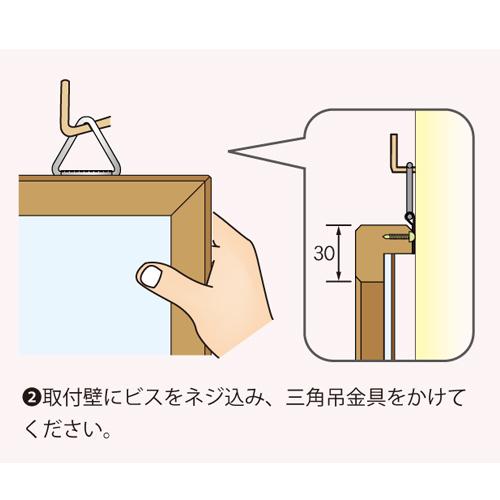 30

❷取付壁にビスをネジ込み、三角吊金具をかけてください。