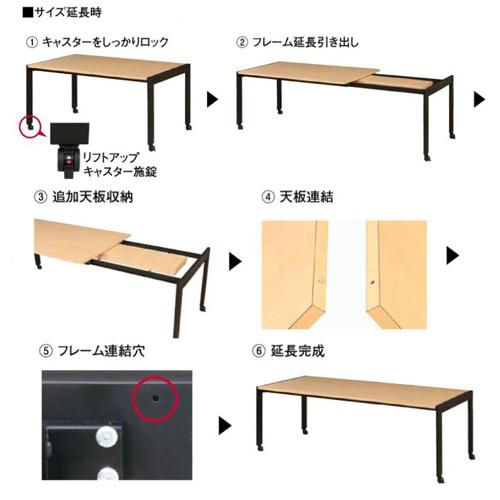 ■サイズ延長時

① キャスターをしっかりロック

リフトアップ
キャスター施錠

② フレーム延長引き出し

③ 追加天板収納

④ 天板連結

⑤ フレーム連結穴

⑥ 延長完成