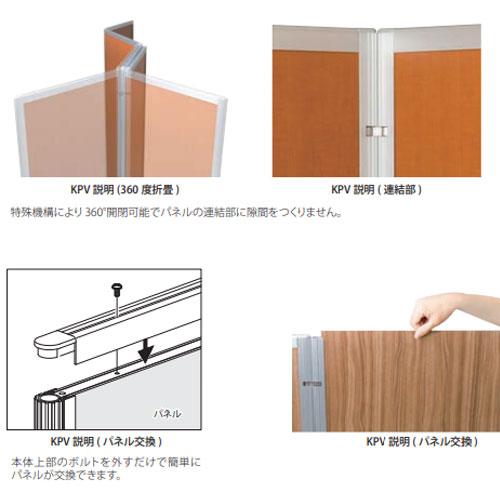 KPV 説明 (360 度折畳 )

KPV 説明 ( 連結部 )

特殊機構により 360°開閉可能でパネルの連結部に隙間をつくりません。

パネル

KPV 説明 ( パネル交換 )

本体上部のボルトを外すだけで簡単にパネルが交換できます。

KPV 説明 ( パネル交換 )