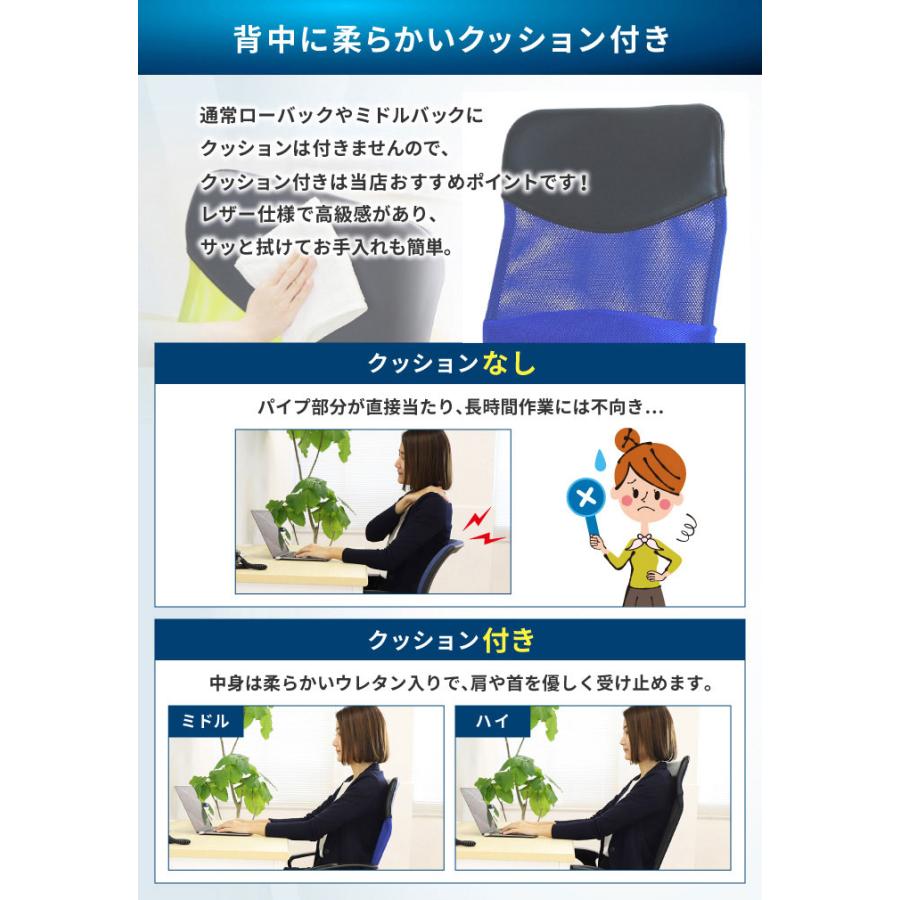 背中に柔らかいクッション付き

通常ローバックやミドルバックにクッションは付きませんので、クッション付きは当店おすすめポイントです！レザー仕様で高級感があり、サッと拭けてお手入れも簡単。

クッションなし

パイプ部分が直接当たり、長時間作業には不向き…

クッション付き

中身は柔らかいウレタン入りで、肩や首を優しく受け止めます。

ミドル

ハイ