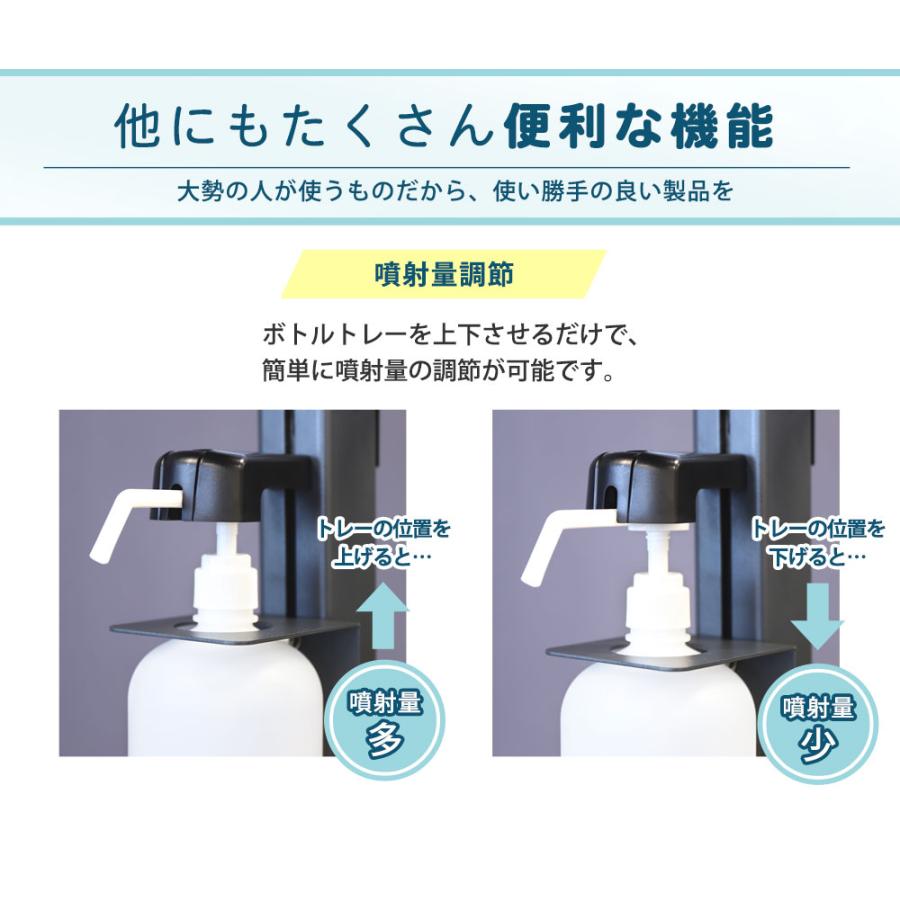 他にもたくさん便利な機能

大勢の人が使うものだから、使い勝手の良い製品を

噴射量調節

ボトルトレーを上下させるだけで、簡単に噴射量の調節が可能です。

トレーの位置を上げると…

噴射量
多

トレーの位置を下げると…

噴射量
少