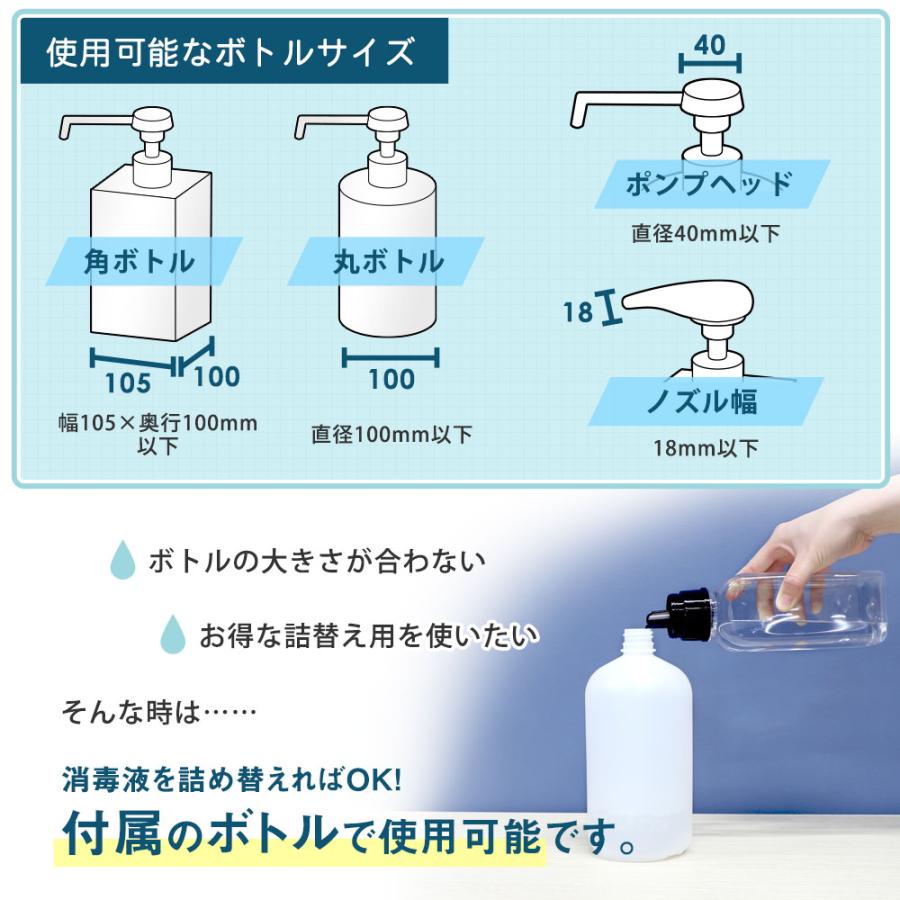 使用可能なボトルサイズ

角ボトル

105

100

幅105×奥行100mm以下

丸ボトル

100

直径100mm以下

40

ポンプヘッド

直径40mm以下

18

ノズル幅

18mm以下

ボトルの大きさが合わない

お得な詰替え用を使いたい

そんな時は……

消毒液を詰め替えればOK!

付属のボトルで使用可能です。