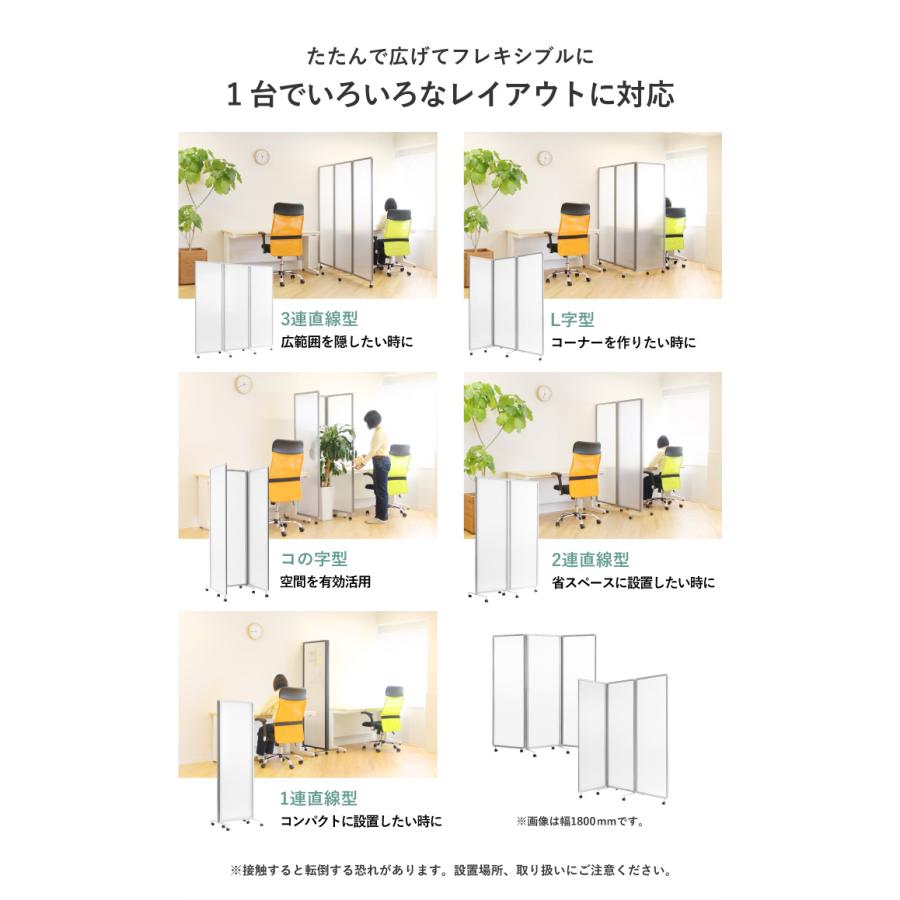 たたんで広げてフレキシブルに

1台でいろいろなレイアウトに対応

3連直線型
広範囲を隠したい時に

L字型
コーナーを作りたい時に

コの字型
空間を有効活用

2連直線型
省スペースに設置したい時に

1連直線型
コンパクトに設置したい時に

※画像は幅1800mmです。

※接触すると転倒する恐れがあります。設置場所、取り扱いにご注意ください。