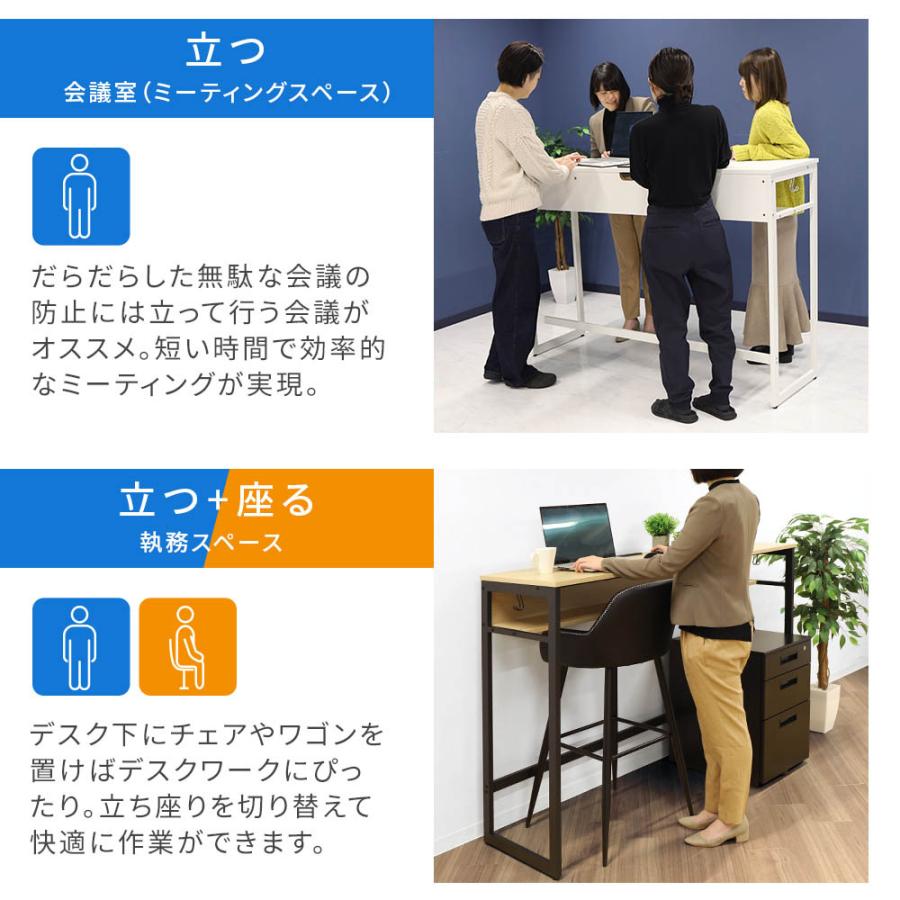 立つ
会議室（ミーティングスペース）

だらだらした無駄な会議の防止には立って行う会議がオススメ。短い時間で効率的なミーティングが実現。

立つ+座る
執務スペース

デスク下にチェアやワゴンを置けばデスクワークにぴったり。立ち座りを切り替えて快適に作業ができます。