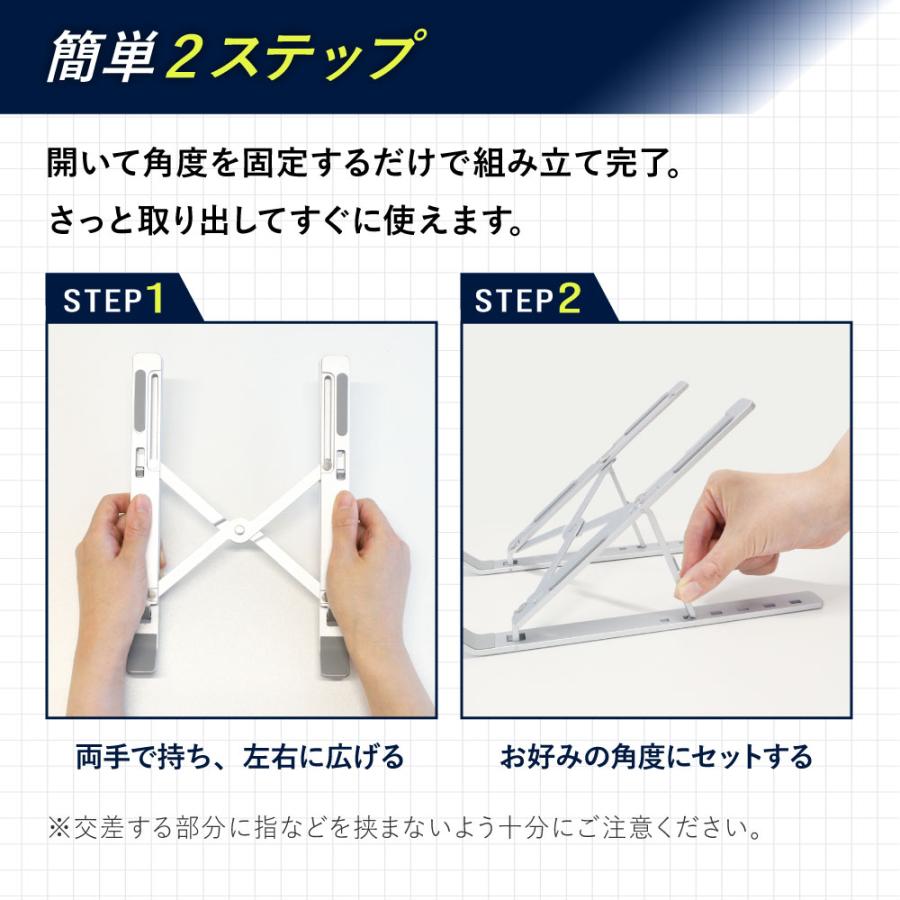 簡単２ステップ

開いて角度を固定するだけで組み立て完了。
さっと取り出してすぐに使えます。

STEP1

両手で持ち、左右に広げる

STEP2

お好みの角度にセットする

※交差する部分に指などを挟まないよう十分にご注意ください。