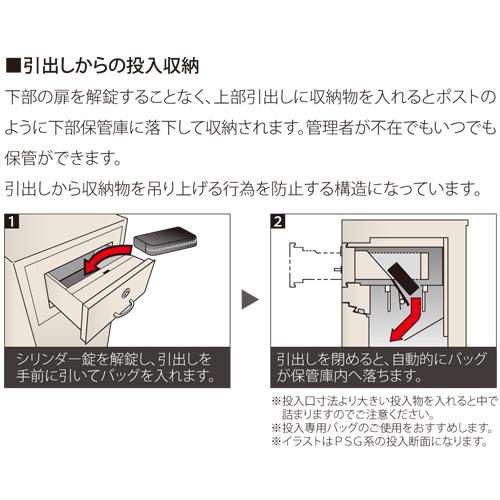 ■引出しからの投入収納

下部の扉を解錠することなく、上部引出しに収納物を入れるとポストのように下部保管庫に落下して収納されます。管理者が不在でもいつでも保管ができます。

引出しから収納物を吊り上げる行為を防止する構造になっています。

1

シリンダー錠を解錠し、引出しを手前に引いてバッグを入れます。

2

引出しを閉めると、自動的にバッグが保管庫内へ落ちます。

※投入口寸法より大きい投入物を入れると中で詰まりますのでご注意ください。
※投入専用バッグのご使用をおすすめします。
※イラストはＰＳＧ系の投入断面になります。