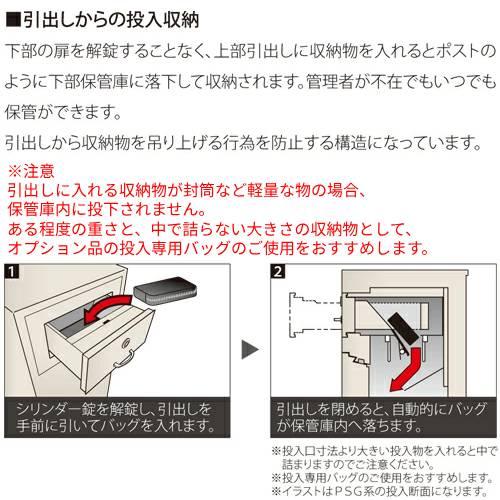 ■引出しからの投入収納

下部の扉を解錠することなく、上部引出しに収納物を入れるとポストのように下部保管庫に落下して収納されます。管理者が不在でもいつでも保管ができます。

引出しから収納物を吊り上げる行為を防止する構造になっています。

※注意
引出しに入れる収納物が封筒など軽量な物の場合、保管庫内に投下されません。
ある程度の重さと、中で詰らない大きさの収納物として、オプション品の投入専用バッグのご使用をおすすめします。

1

シリンダー錠を解錠し、引出しを手前に引いてバッグを入れます。

2

引出しを閉めると、自動的にバッグが保管庫内へ落ちます。

※投入口寸法より大きい投入物を入れると中で詰まりますのでご注意ください。
※投入専用バッグのご使用をおすすめします。
※イラストはPSG系の投入断面になります。