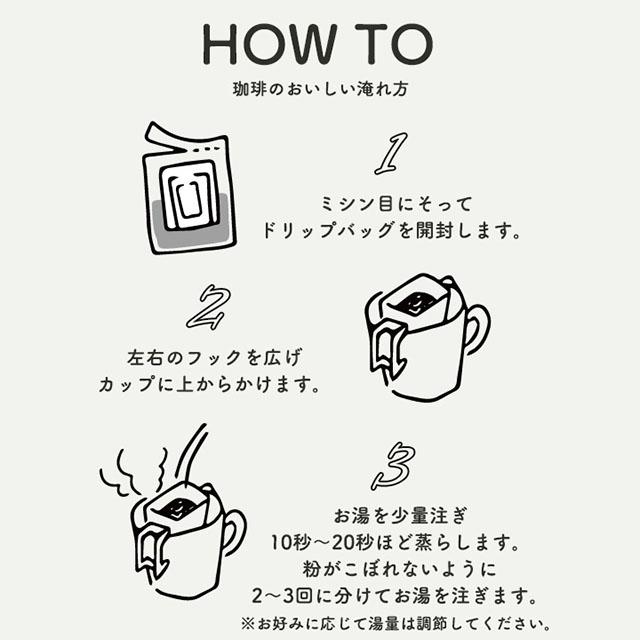 HOW TO
珈琲のおいしい淹れ方

1
ミシン目にそって
ドリップバッグを開封します。

2
左右のフックを広げ
カップに上からかけます。

3
お湯を少量注ぎ
10秒〜20秒ほど蒸らします。
粉がこぼれないように
2〜3回に分けてお湯を注ぎます。
※お好みに応じて湯量は調節してください。