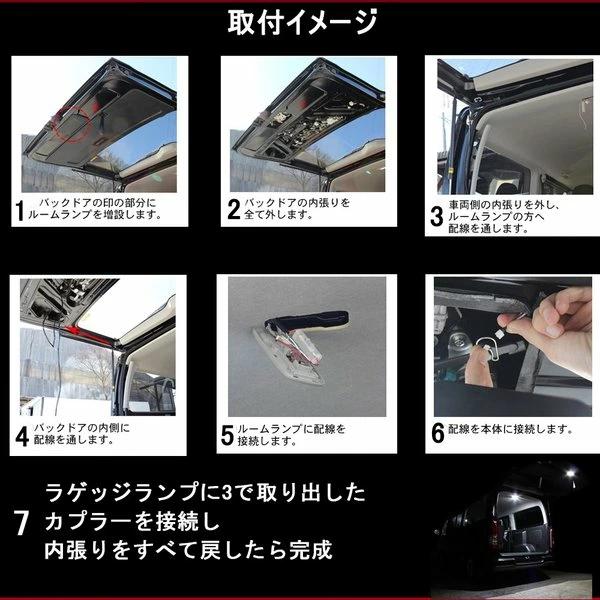 取付イメージ

1 バックドアの印の部分にルームランプを増設します。

2 バックドアの内張りを全て外します。

3 車両側の内張りを外し、ルームランプの方へ配線を通します。

4 バックドアの内側に配線を通します。

5 ルームランプに配線を接続します。

6 配線を本体に接続します。

7 ラゲッジランプに3で取り出したカプラーを接続し内張りをすべて戻したら完成