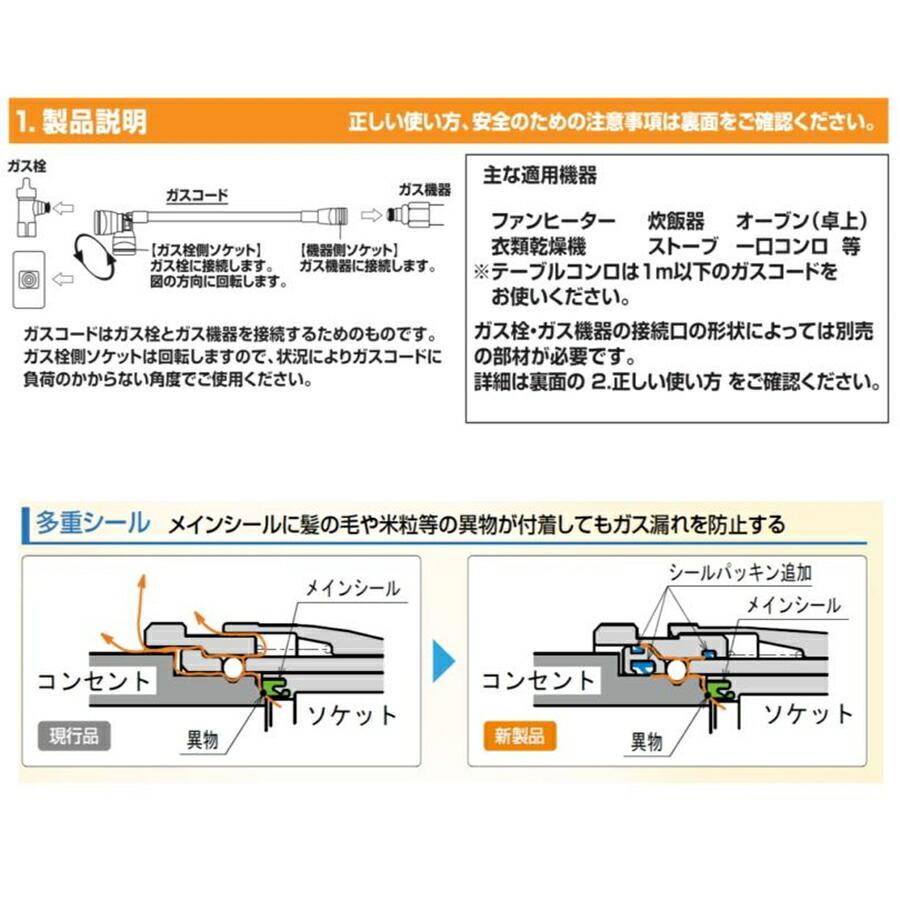 1. 製品説明

正しい使い方、安全のための注意事項は裏面をご確認ください。

ガス栓

ガスコード

ガス機器

【ガス栓側ソケット】
ガス栓に接続します。
図の方向に回転します。

【機器側ソケット】
ガス機器に接続します。

ガスコードはガス栓とガス機器を接続するためのものです。
ガス栓側ソケットは回転しますので、状況によりガスコードに負荷のかからない角度でご使用ください。

主な適用機器

ファンヒーター　炊飯器　オーブン（卓上）
衣類乾燥機　ストーブ　一口コンロ　等
※テーブルコンロは1m以下のガスコードをお使いください。

ガス栓・ガス機器の接続口の形状によっては別売の部材が必要です。
詳細は裏面の 2.正しい使い方 をご確認ください。

多重シール　メインシールに髪の毛や米粒等の異物が付着してもガス漏れを防止する

メインシール

コンセント

ソケット

現行品

異物

シールパッキン追加

メインシール

コンセント

ソケット

新製品

異物