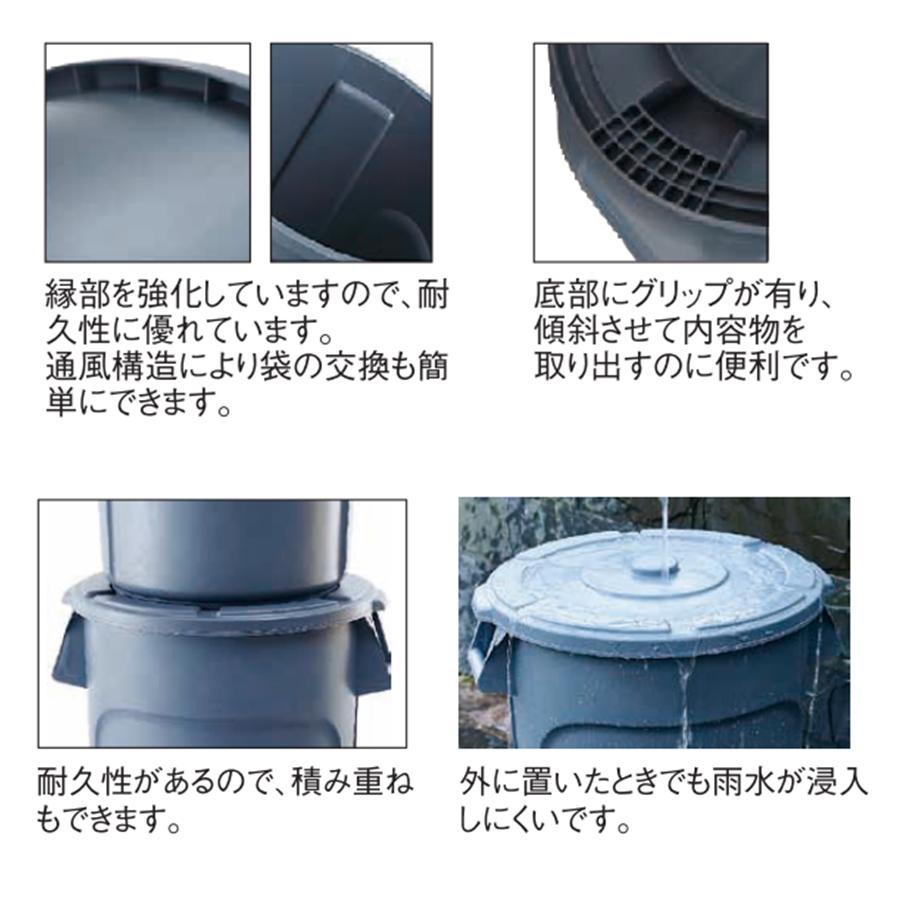 縁部を強化していますので、耐久性に優れています。
通風構造により袋の交換も簡単にできます。

底部にグリップが有り、傾斜させて内容物を取り出すのに便利です。

耐久性があるので、積み重ねもできます。

外に置いたときでも雨水が浸入しにくいです。