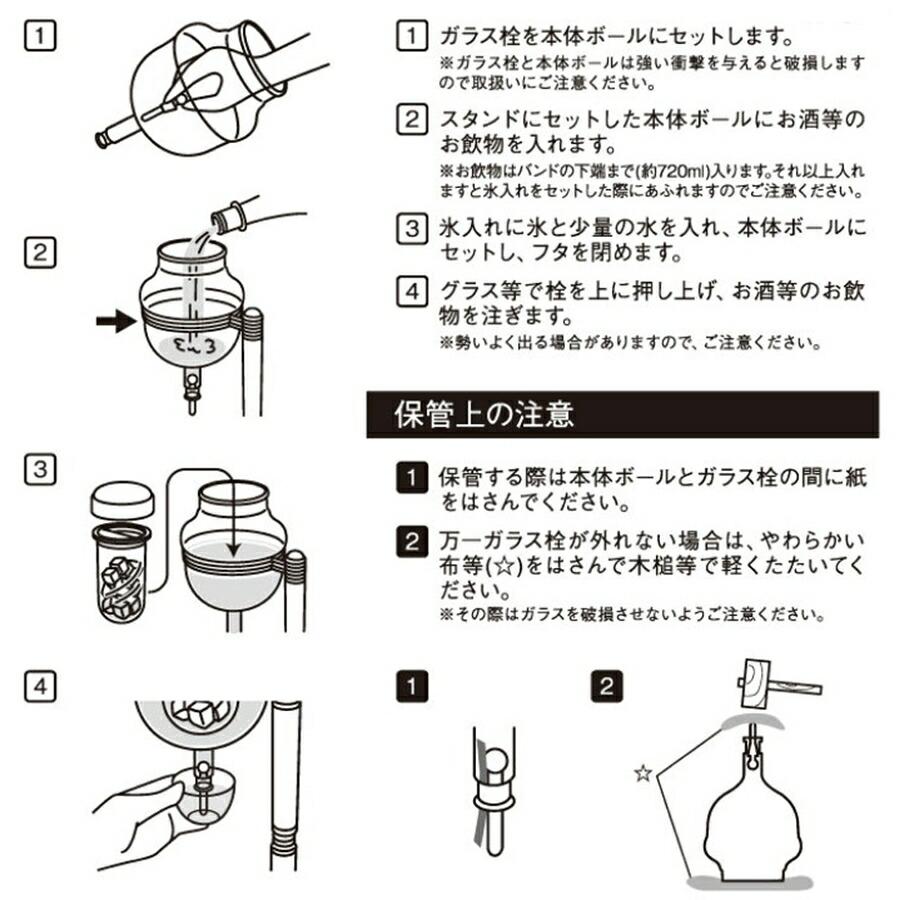 1

2

3

4

1 ガラス栓を本体ボールにセットします。
※ガラス栓と本体ボールは強い衝撃を与えると破損しますので取扱いにご注意ください。

2 スタンドにセットした本体ボールにお酒等のお飲物を入れます。
※お飲物はバンドの下端まで(約720ml)入ります。それ以上入れますと氷入れをセットした際にあふれますのでご注意ください。

3 氷入れに氷と少量の水を入れ、本体ボールにセットし、フタを閉めます。

4 グラス等で栓を上に押し上げ、お酒等のお飲物を注ぎます。
※勢いよく出る場合がありますので、ご注意ください。

保管上の注意

1 保管する際は本体ボールとガラス栓の間に紙をはさんでください。

2 万一ガラス栓が外れない場合は、やわらかい布等(☆)をはさんで木槌等で軽くたたいてください。
※その際はガラスを破損させないようご注意ください。

1

2

☆