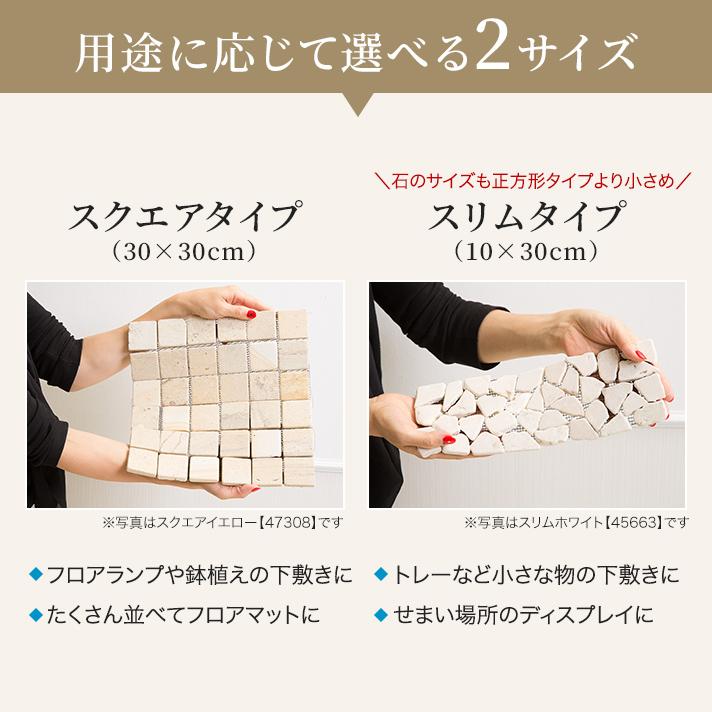 用途に応じて選べる2サイズ

スクエアタイプ
（30×30cm）

※写真はスクエアイエロー【47308】です

◆フロアランプや鉢植えの下敷きに
◆たくさん並べてフロアマットに

＼石のサイズも正方形タイプより小さめ／
スリムタイプ
（10×30cm）

※写真はスリムホワイト【45663】です

◆トレーなど小さな物の下敷きに
◆せまい場所のディスプレイに