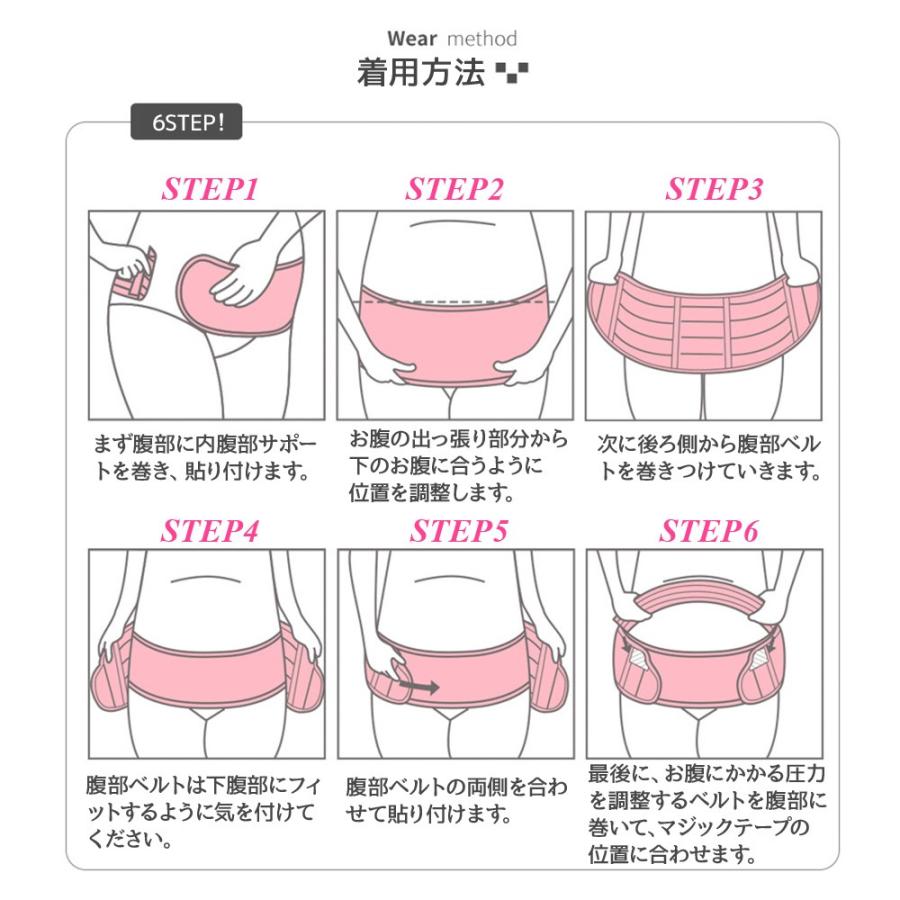 Wear method
着用方法

6STEP!

STEP1

まず腹部に内腹部サポートを巻き、貼り付けます。

STEP2

お腹の出っ張り部分から下のお腹に合うように位置を調整します。

STEP3

次に後ろ側から腹部ベルトを巻きつけていきます。

STEP4

腹部ベルトは下腹部にフィットするように気を付けてください。

STEP5

腹部ベルトの両側を合わせて貼り付けます。

STEP6

最後に、お腹にかかる圧力を調整するベルトを腹部に巻いて、マジックテープの位置に合わせます。