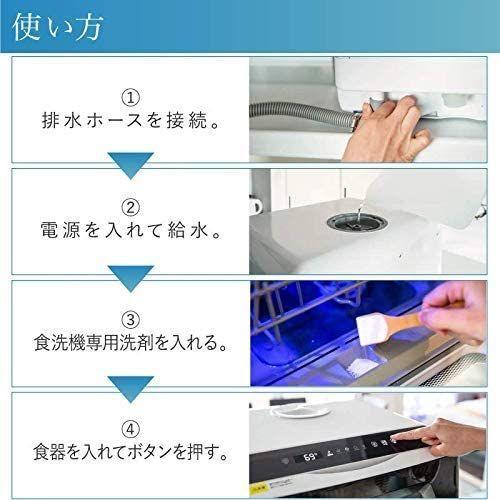 使い方

①
排水ホースを接続。

②
電源を入れて給水。

③
食洗機専用洗剤を入れる。

④
食器を入れてボタンを押す。

69°