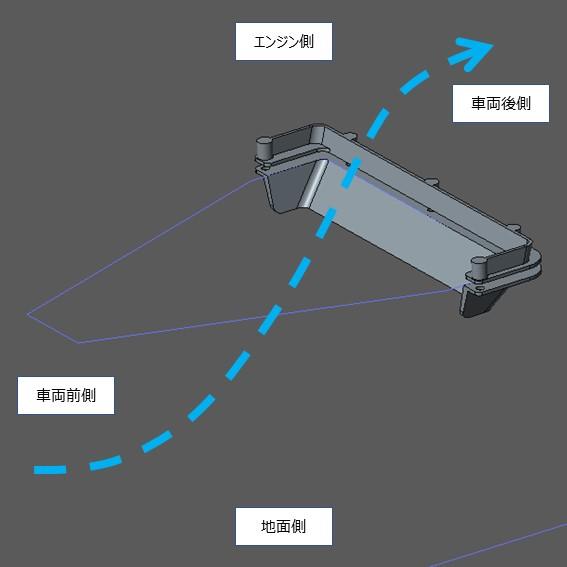 エンジン側

車両後側

車両前側

地面側