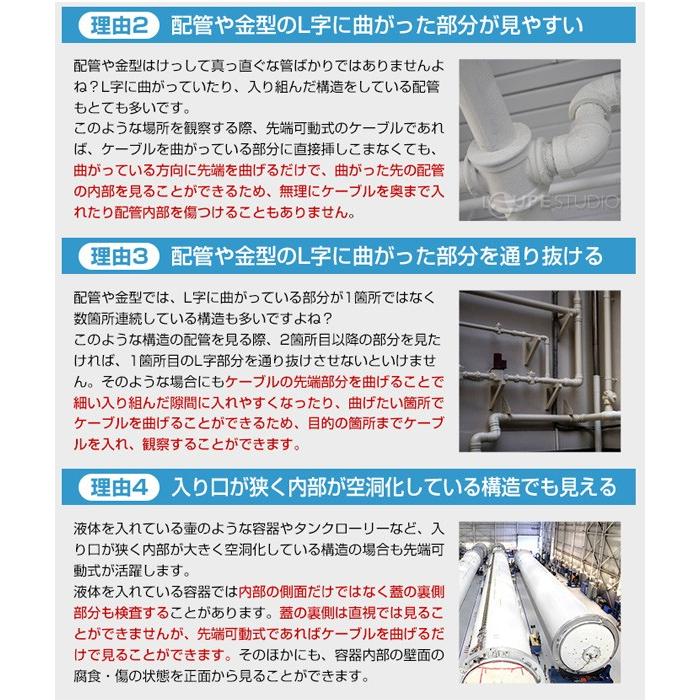 理由2 配管や金型のL字に曲がった部分が見やすい

配管や金型はけっして真っ直ぐな管ばかりではありませんよね？L字に曲がっていたり、入り組んだ構造をしている配管もとても多いです。
このような場所を観察する際、先端可動式のケーブルであれば、ケーブルを曲がっている部分に直接挿しこまなくても、曲がっている方向に先端を曲げるだけで、曲がった先の配管の内部を見ることができるため、無理にケーブルを奥まで入れたり配管内部を傷つけることもありません。

LOUPE STUDIO

理由3 配管や金型のL字に曲がった部分を通り抜ける

配管や金型では、L字に曲がっている部分が1箇所ではなく数箇所連続している構造も多いですよね？
このような構造の配管を見る際、2箇所目以降の部分を見たければ、1箇所目のL字部分を通り抜けさせないといけません。そのような場合にもケーブルの先端部分を曲げることで細い入り組んだ隙間に入れやすくなったり、曲げたい箇所でケーブルを曲げることができるため、目的の箇所までケーブルを入れ、観察することができます。

理由4 入り口が狭く内部が空洞化している構造でも見える

液体を入れている壷のような容器やタンクローリーなど、入り口が狭く内部が大きく空洞化している構造の場合も先端可動式が活躍します。
液体を入れている容器では内部の側面だけではなく蓋の裏側部分も検査することがあります。蓋の裏側は直視では見ることができませんが、先端可動式であればケーブルを曲げるだけで見ることができます。そのほかにも、容器内部の壁面の腐食・傷の状態を正面から見ることができます。