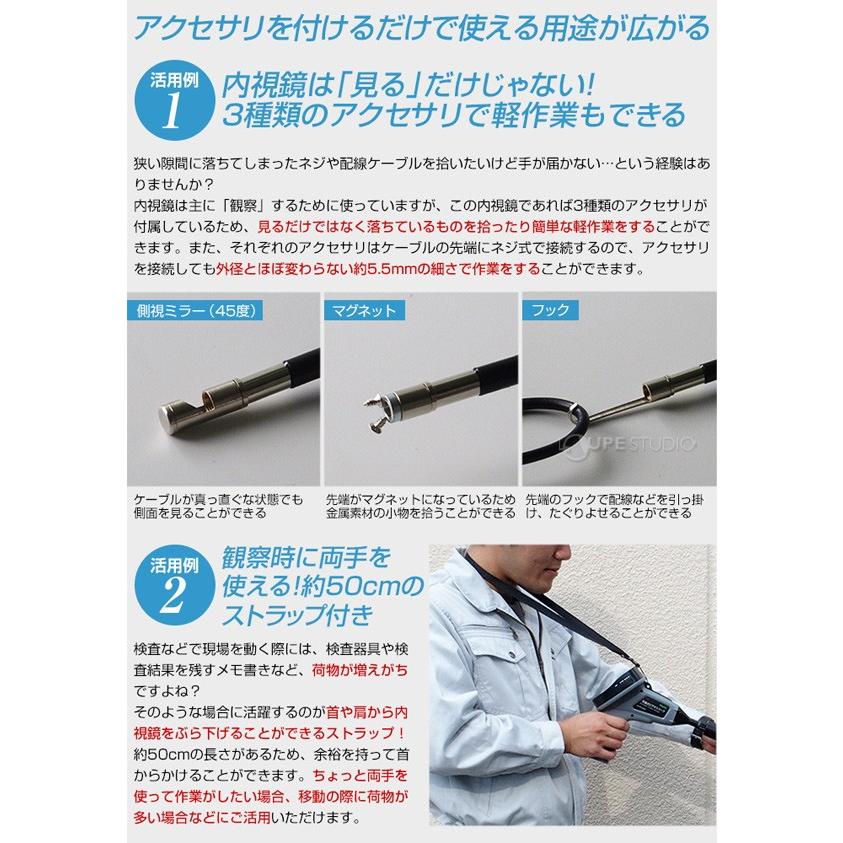 アクセサリを付けるだけで使える用途が広がる

活用例 1

内視鏡は「見る」だけじゃない! 3種類のアクセサリで軽作業もできる

狭い隙間に落ちてしまったネジや配線ケーブルを拾いたいけど手が届かない…という経験はありませんか?
内視鏡は主に「観察」するために使っていますが、この内視鏡であれば3種類のアクセサリが付属しているため、見るだけではなく落ちているものを拾ったり簡単な軽作業をすることができます。また、それぞれのアクセサリはケーブルの先端にネジ式で接続するので、アクセサリを接続しても外径とほぼ変わらない約5.5mmの細さで作業をすることができます。

側視ミラー(45度)

ケーブルが真っ直ぐな状態でも側面を見ることができる

マグネット

先端がマグネットになっているため金属素材の小物を拾うことができる

フック

LOUPE STUDIO

先端のフックで配線などを引っ掛け、たぐりよせることができる

活用例 2

観察時に両手を使える!約50cmのストラップ付き

検査などで現場を動く際には、検査器具や検査結果を残すメモ書きなど、荷物が増えがちですよね?
そのような場合に活躍するのが首や肩から内視鏡をぶら下げることができるストラップ!
約50cmの長さがあるため、余裕を持って首からかけることができます。ちょっと両手を使って作業がしたい場合、移動の際に荷物が多い場合などにご活用いただけます。