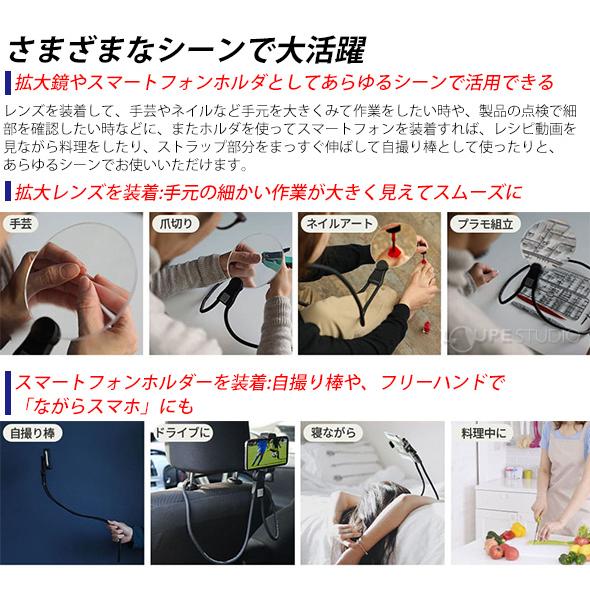 さまざまなシーンで大活躍

拡大鏡やスマートフォンホルダとしてあらゆるシーンで活用できる

レンズを装着して、手芸やネイルなど手元を大きくみて作業をしたい時や、製品の点検で細部を確認したい時などに、またホルダを使ってスマートフォンを装着すれば、レシピ動画を見ながら料理をしたり、ストラップ部分をまっすぐ伸ばして自撮り棒として使ったりと、あらゆるシーンでお使いいただけます。

拡大レンズを装着:手元の細かい作業が大きく見えてスムーズに

手芸

爪切り

ネイルアート

プラモ組立

LOUPE STUDIO

スマートフォンホルダーを装着:自撮り棒や、フリーハンドで「ながらスマホ」にも

自撮り棒

ドライブに

寝ながら

料理中に