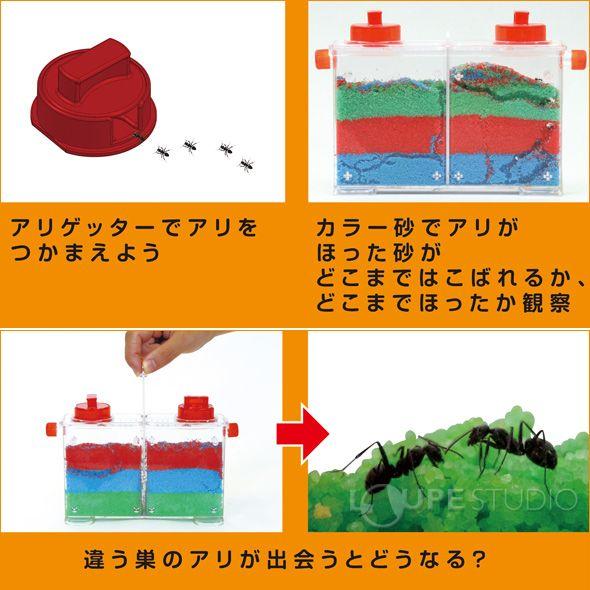 アリゲッターでアリをつかまえよう

カラー砂でアリがほった砂がどこまではこばれるか、どこまでほったか観察

LOUPE STUDIO

違う巣のアリが出会うとどうなる?