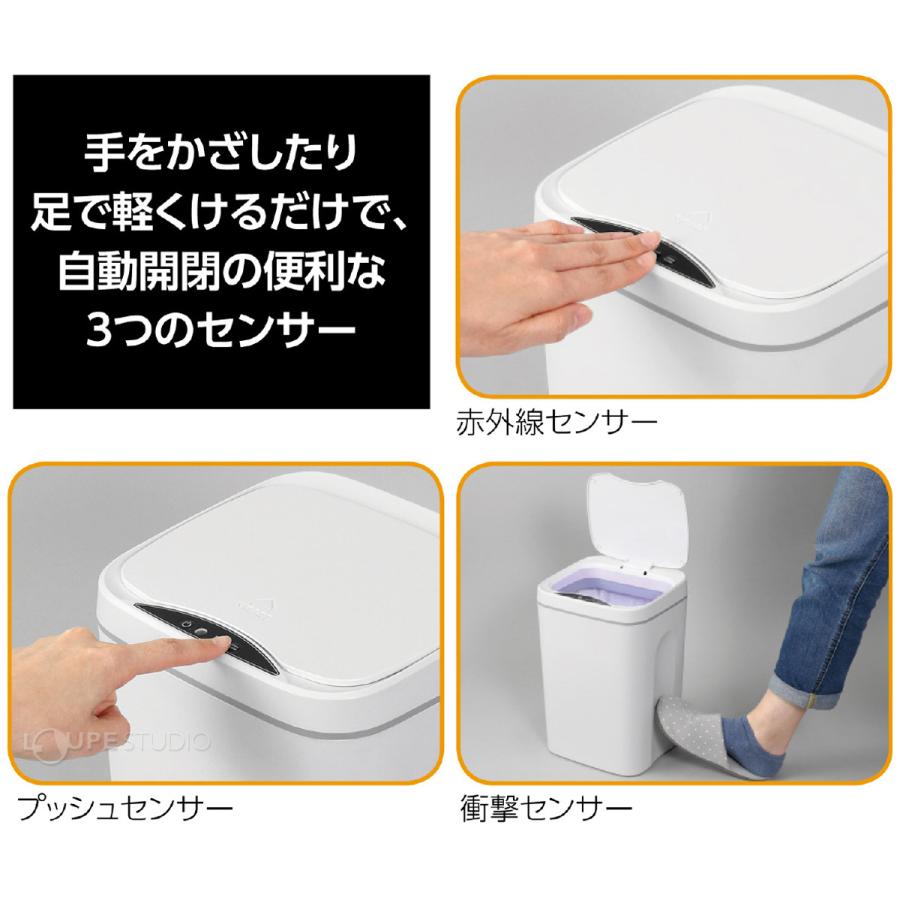 手をかざしたり
足で軽くけるだけで、
自動開閉の便利な
3つのセンサー

赤外線センサー

LOUPE STUDIO

プッシュセンサー

衝撃センサー