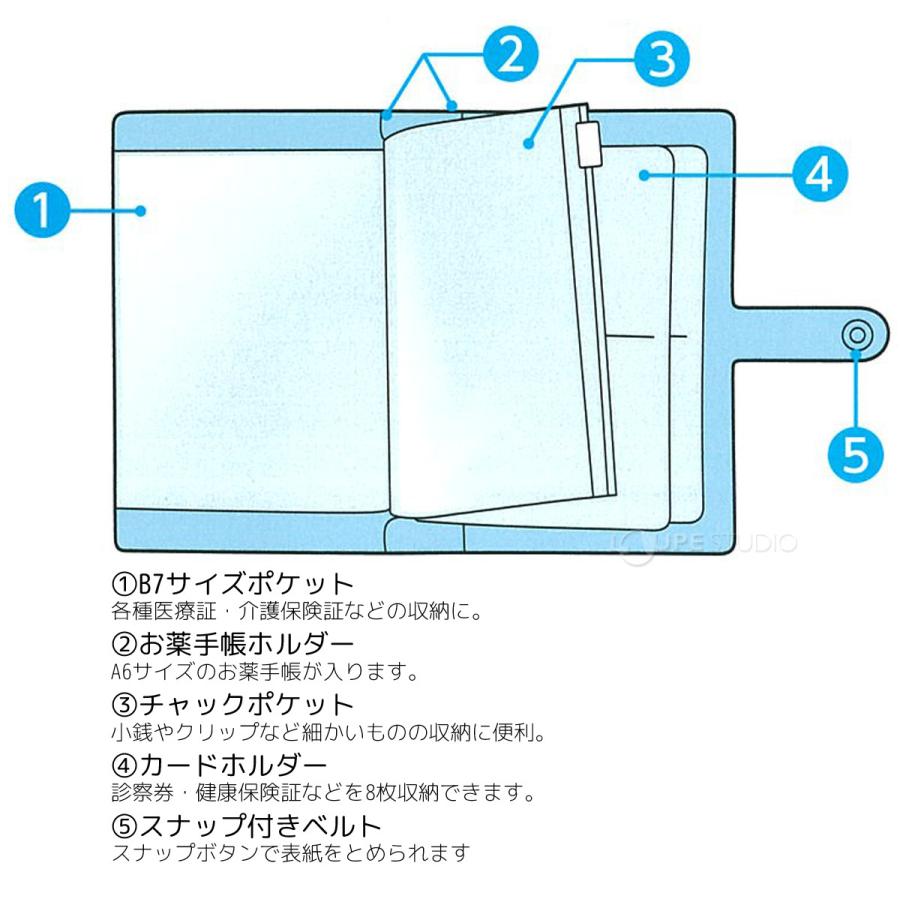 2
3
1
4
5
LOUPE STUDIO

①B7サイズポケット
各種医療証・介護保険証などの収納に。

②お薬手帳ホルダー
A6サイズのお薬手帳が入ります。

③チャックポケット
小銭やクリップなど細かいものの収納に便利。

④カードホルダー
診察券・健康保険証などを8枚収納できます。

⑤スナップ付きベルト
スナップボタンで表紙をとめられます