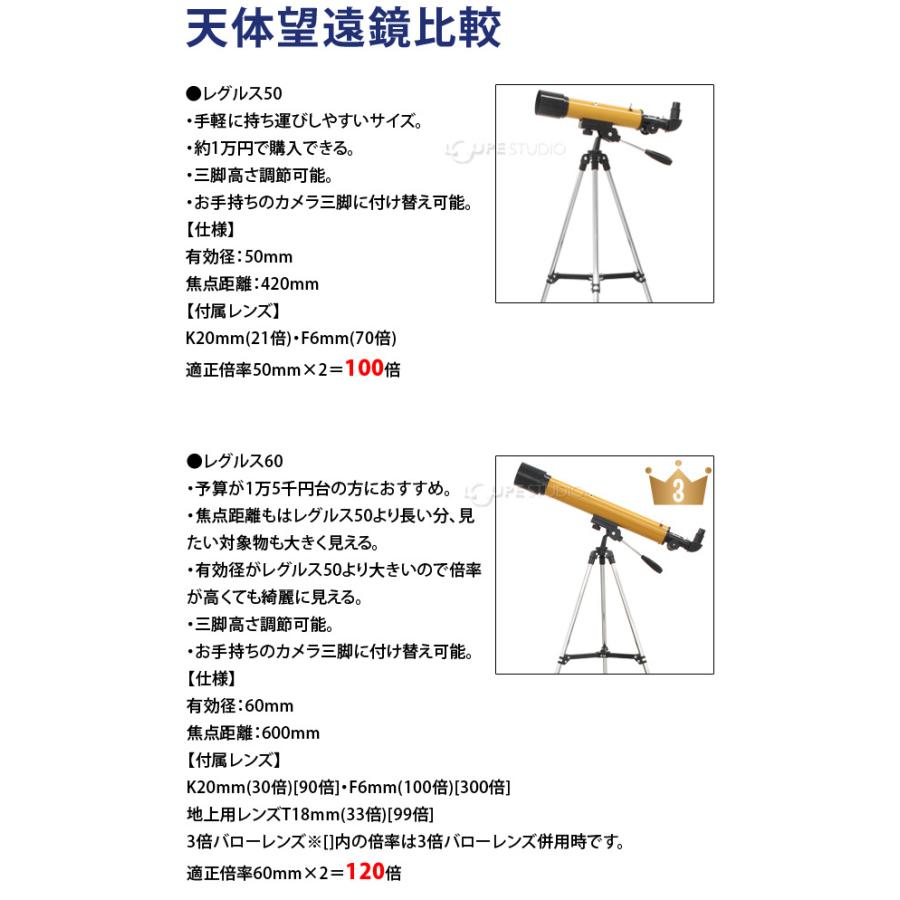 天体望遠鏡比較

●レグルス50
・手軽に持ち運びしやすいサイズ。
・約1万円で購入できる。
・三脚高さ調節可能。
・お手持ちのカメラ三脚に付け替え可能。
【仕様】
有効径：50mm
焦点距離：420mm
【付属レンズ】
K20mm(21倍)・F6mm(70倍)
適正倍率50mm×2＝100倍

LOUPE STUDIO

●レグルス60
・予算が1万5千円台の方におすすめ。
・焦点距離もはレグルス50より長い分、見たい対象物も大きく見える。
・有効径がレグルス50より大きいので倍率が高くても綺麗に見える。
・三脚高さ調節可能。
・お手持ちのカメラ三脚に付け替え可能。
【仕様】
有効径：60mm
焦点距離：600mm
【付属レンズ】
K20mm(30倍)[90倍]・F6mm(100倍)[300倍]
地上用レンズT18mm(33倍)[99倍]
3倍バローレンズ※[]内の倍率は3倍バローレンズ併用時です。
適正倍率60mm×2＝120倍

LOUPE STUDIO
3