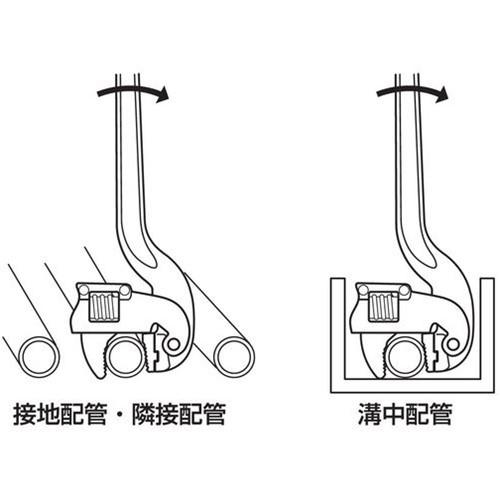 接地配管・隣接配管

溝中配管