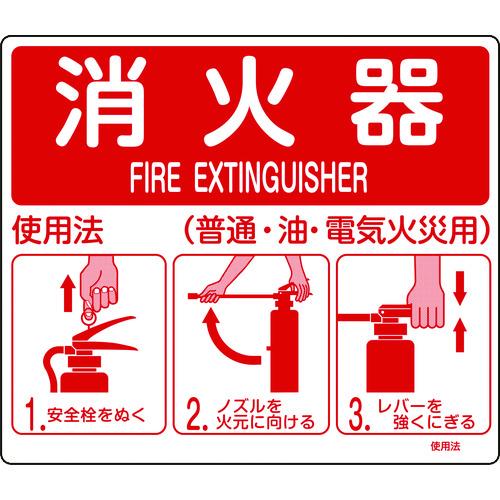 消火器
FIRE EXTINGUISHER

使用法 （普通・油・電気火災用）

1. 安全栓をぬく

2. ノズルを火元に向ける

3. レバーを強くにぎる

使用法