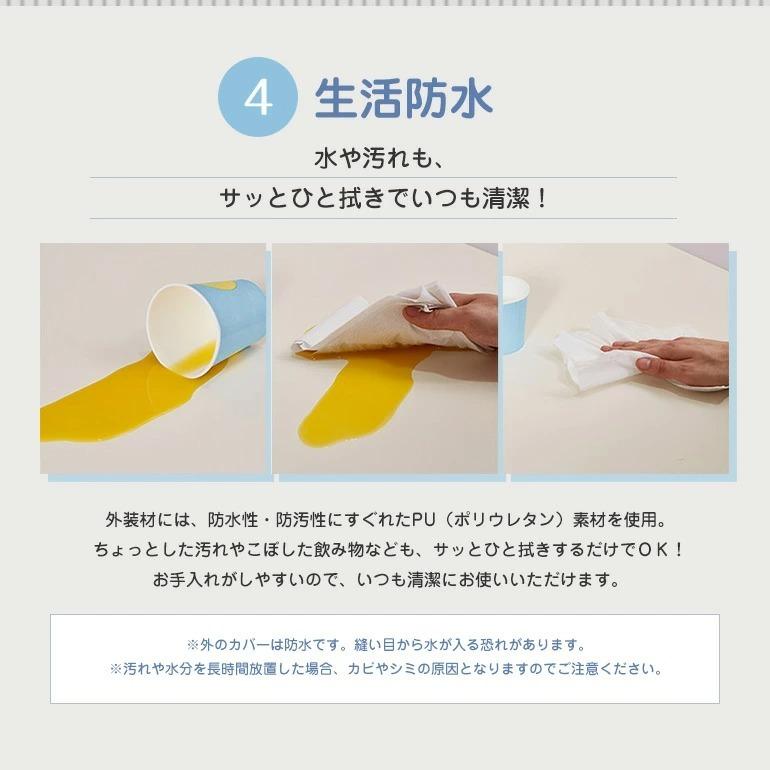 4 生活防水

水や汚れも、
サッとひと拭きでいつも清潔！

外装材には、防水性・防汚性にすぐれたPU（ポリウレタン）素材を使用。
ちょっとした汚れやこぼした飲み物なども、サッとひと拭きするだけでＯＫ！
お手入れがしやすいので、いつも清潔にお使いいただけます。

※外のカバーは防水です。縫い目から水が入る恐れがあります。
※汚れや水分を長時間放置した場合、カビやシミの原因となりますのでご注意ください。