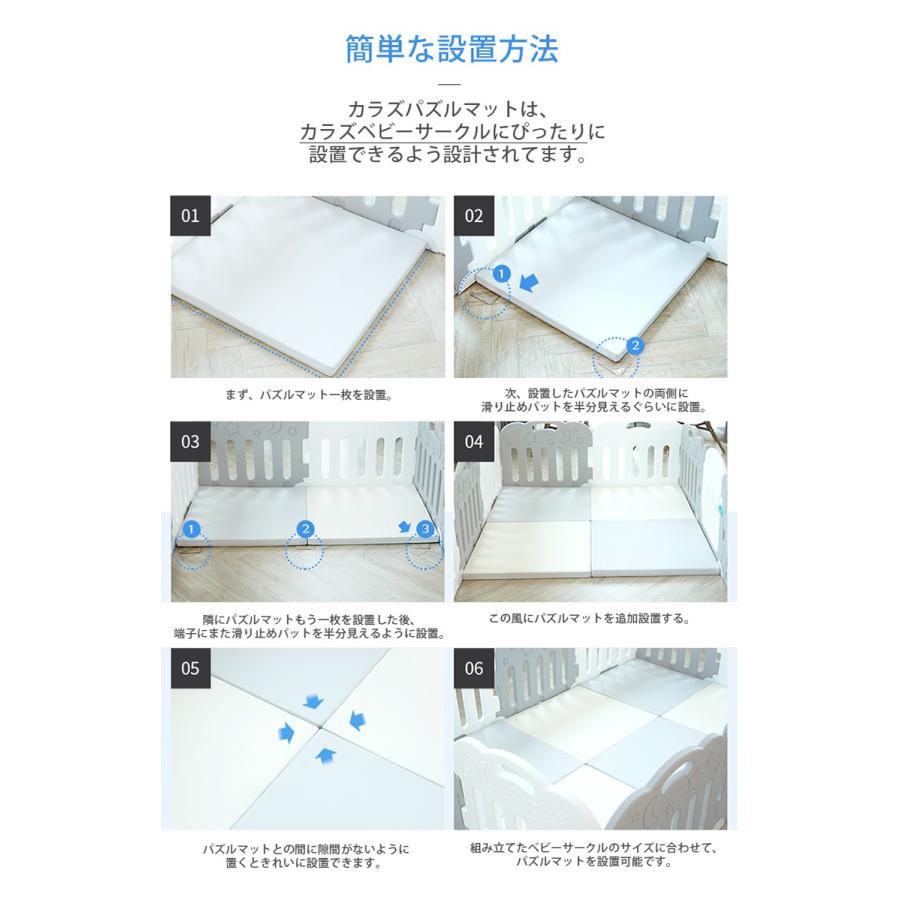 簡単な設置方法

カラズパズルマットは、
カラズベビーサークルにぴったりに
設置できるよう設計されてます。

01

まず、パズルマット一枚を設置。

02

1

2

次、設置したパズルマットの両側に
滑り止めパットを半分見えるぐらいに設置。

03

1

2

3

隣にパズルマットもう一枚を設置した後、
端子にまた滑り止めパットを半分見えるように設置。

04

この風にパズルマットを追加設置する。

05

パズルマットとの間に隙間がないように
置くときれいに設置できます。

06

組み立てたベビーサークルのサイズに合わせて、
パズルマットを設置可能です。