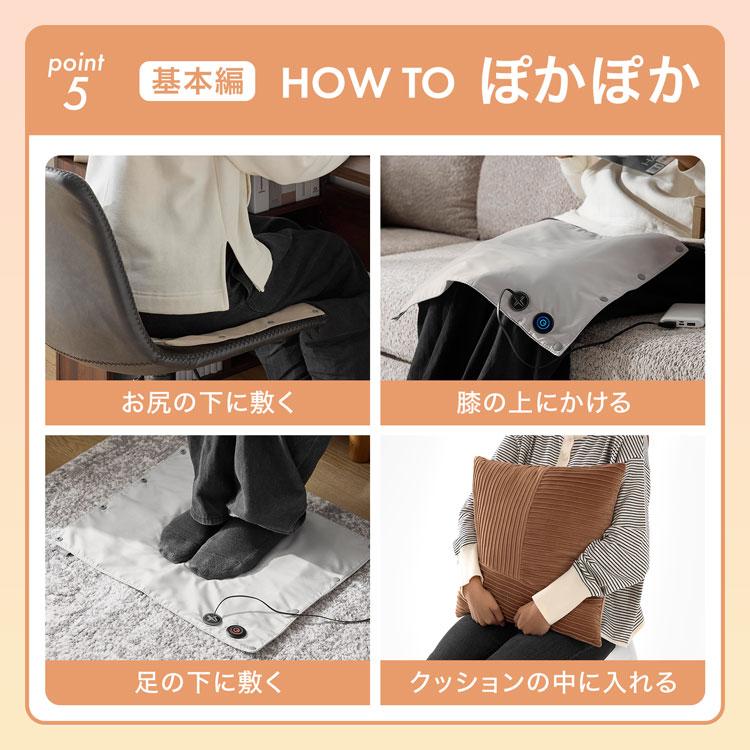 point 5

基本編 HOW TO ぽかぽか

お尻の下に敷く

膝の上にかける

足の下に敷く

クッションの中に入れる