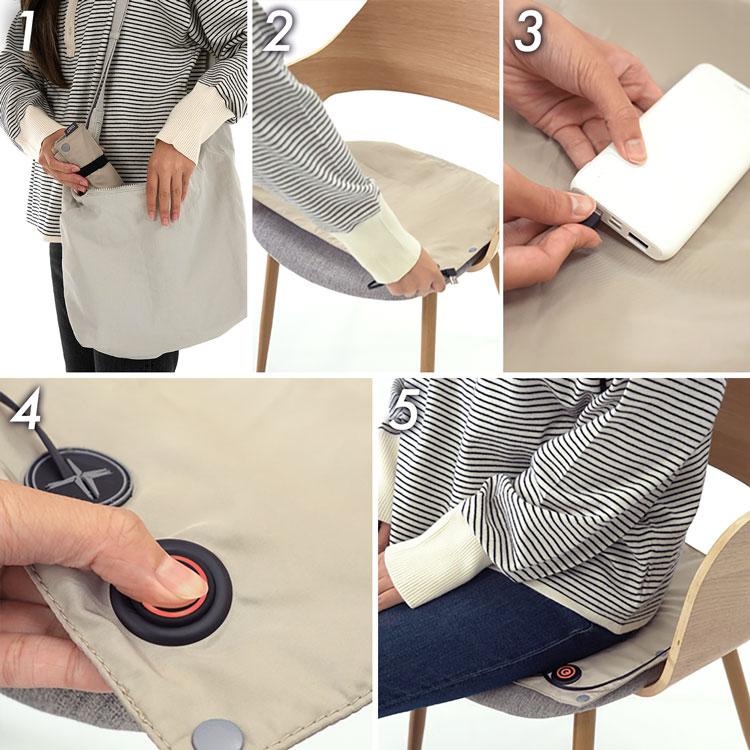 1
2
3
4
5