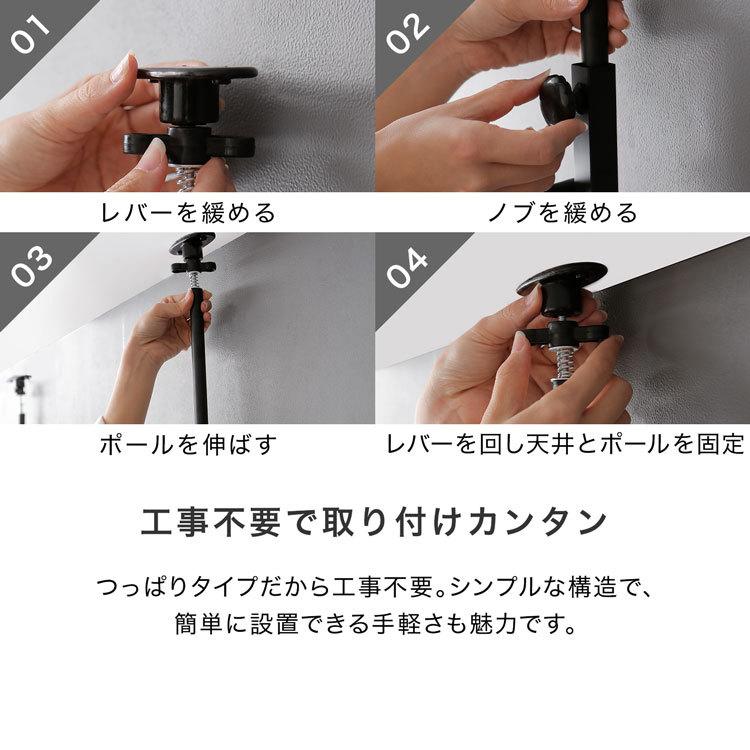 01

レバーを緩める

02

ノブを緩める

03

ポールを伸ばす

04

レバーを回し天井とポールを固定

工事不要で取り付けカンタン

つっぱりタイプだから工事不要。シンプルな構造で、簡単に設置できる手軽さも魅力です。