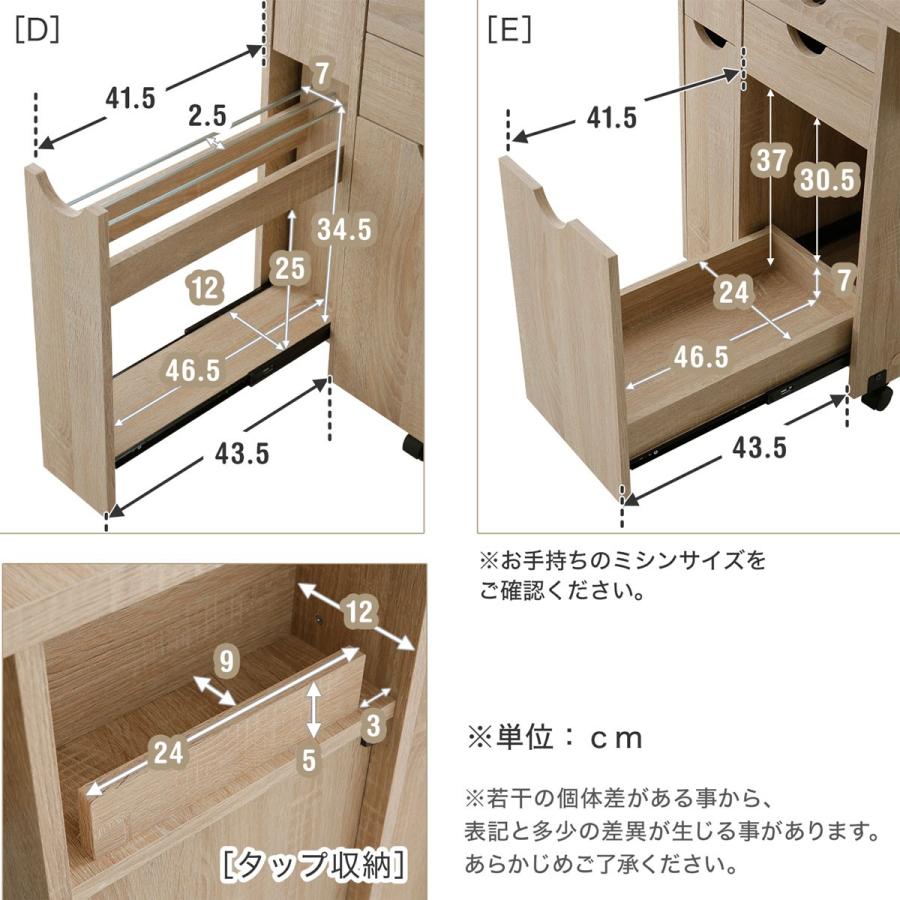 [D]

41.5

2.5

7

34.5

25

12

46.5

43.5

[E]

41.5

37

30.5

24

7

46.5

43.5

※お手持ちのミシンサイズをご確認ください。

12

9

24

5

3

[タップ収納]

※単位：ｃｍ

※若干の個体差がある事から、表記と多少の差異が生じる事があります。あらかじめご了承ください。