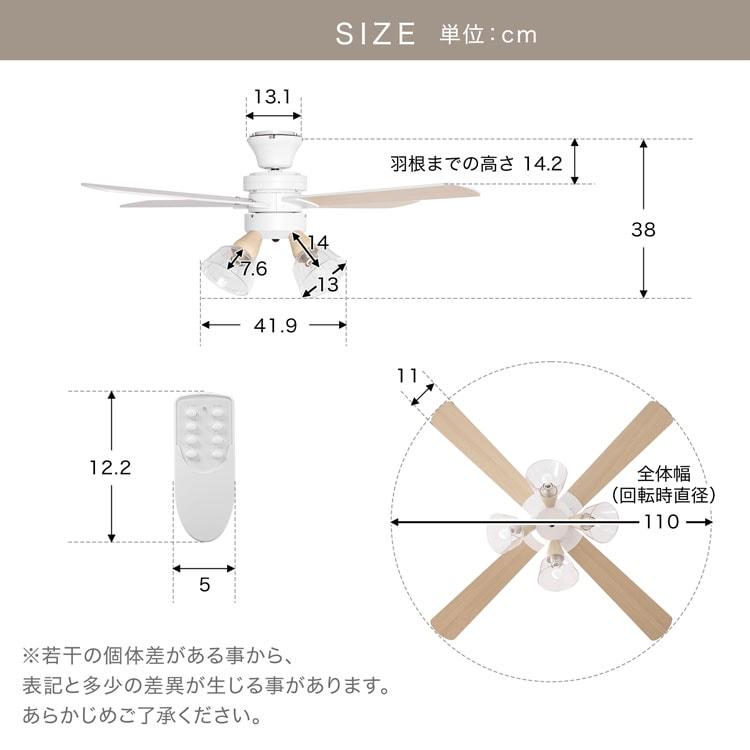 SIZE 単位：cm

13.1

羽根までの高さ 14.2

38

14

7.6

13

41.9

12.2

5

11

全体幅
(回転時直径)

110

※若干の個体差がある事から、
表記と多少の差異が生じる事があります。
あらかじめご了承ください。