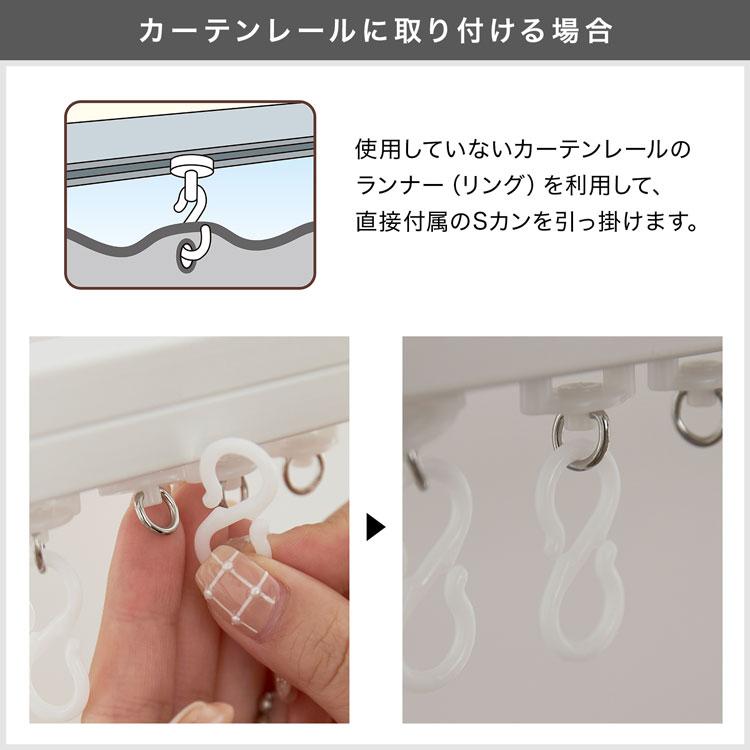 カーテンレールに取り付ける場合

使用していないカーテンレールのランナー（リング）を利用して、直接付属のSカンを引っ掛けます。