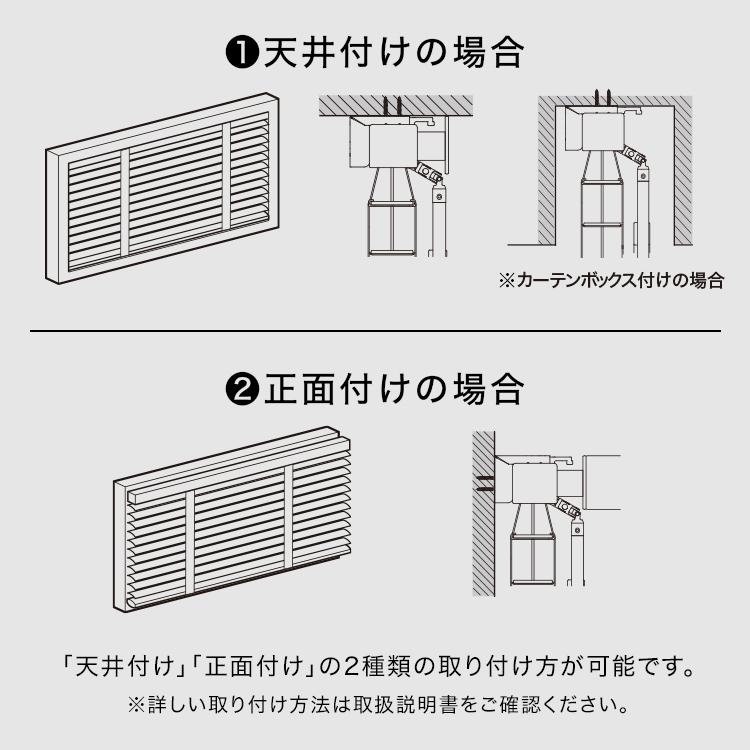 ❶天井付けの場合

※カーテンボックス付けの場合

❷正面付けの場合

「天井付け」「正面付け」の2種類の取り付け方が可能です。

※詳しい取り付け方法は取扱説明書をご確認ください。